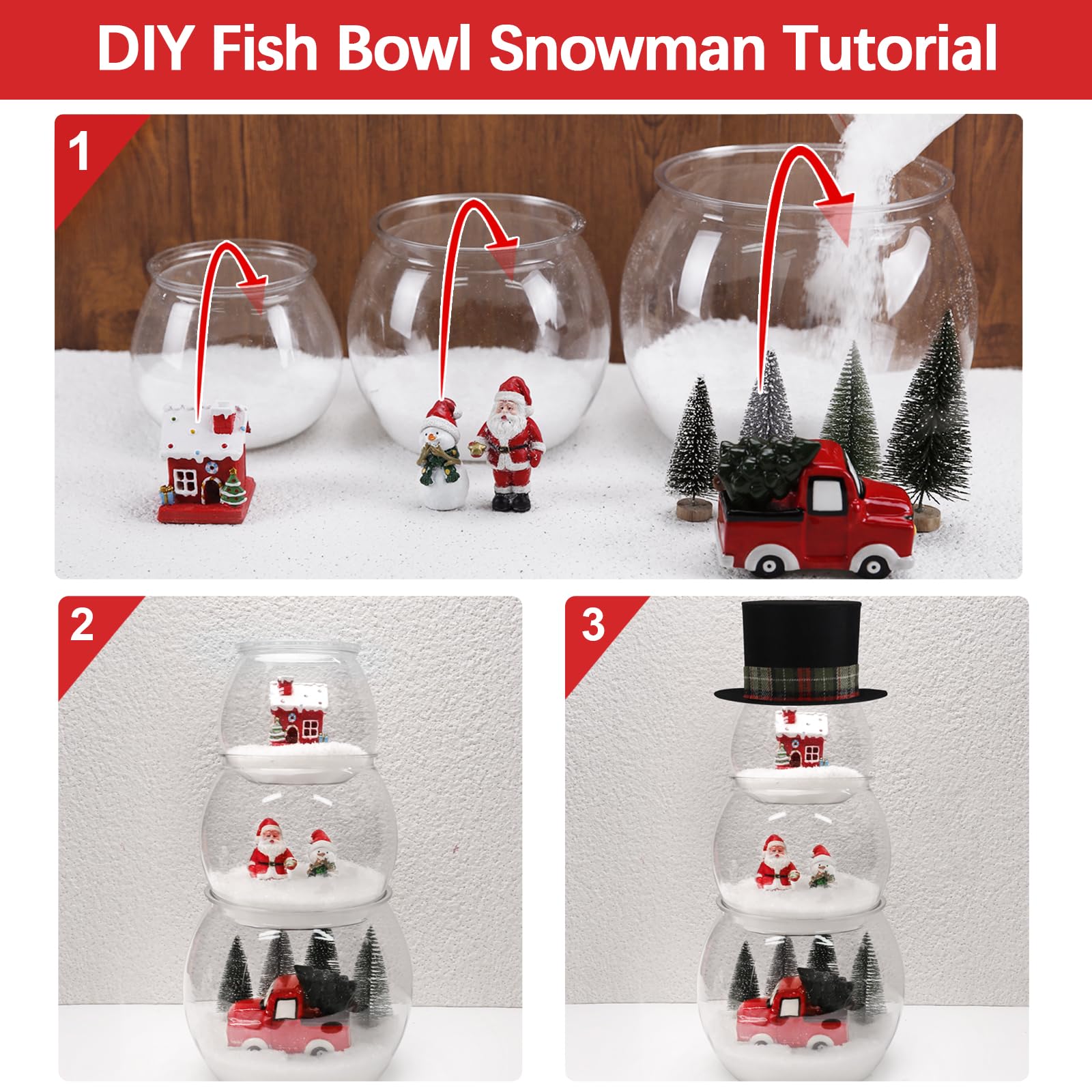 DIY Fish Bowl Snowman Tutorial

1

2

3