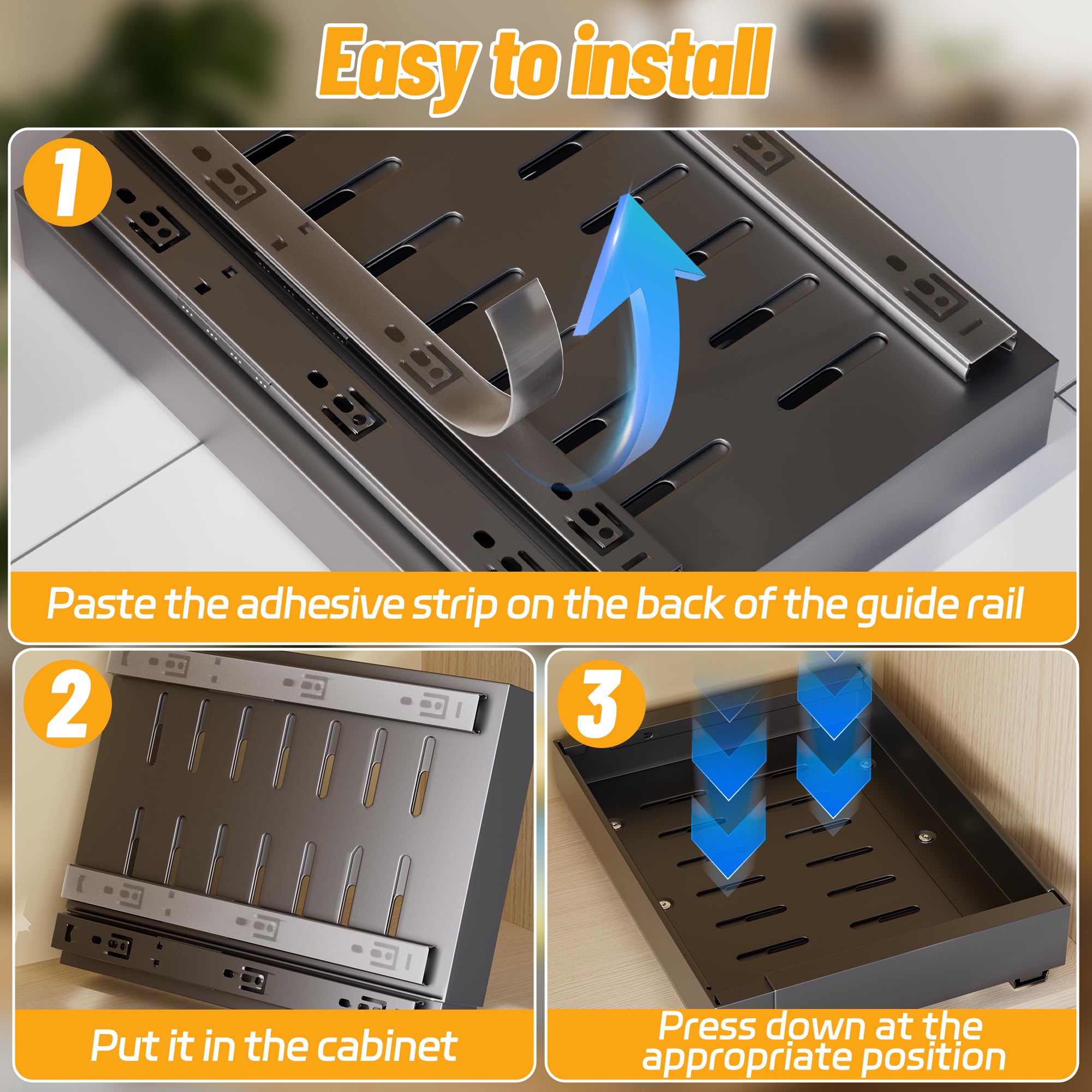 Easy to install

1

Paste the adhesive strip on the back of the guide rail

2

Put it in the cabinet

3

Press down at the appropriate position