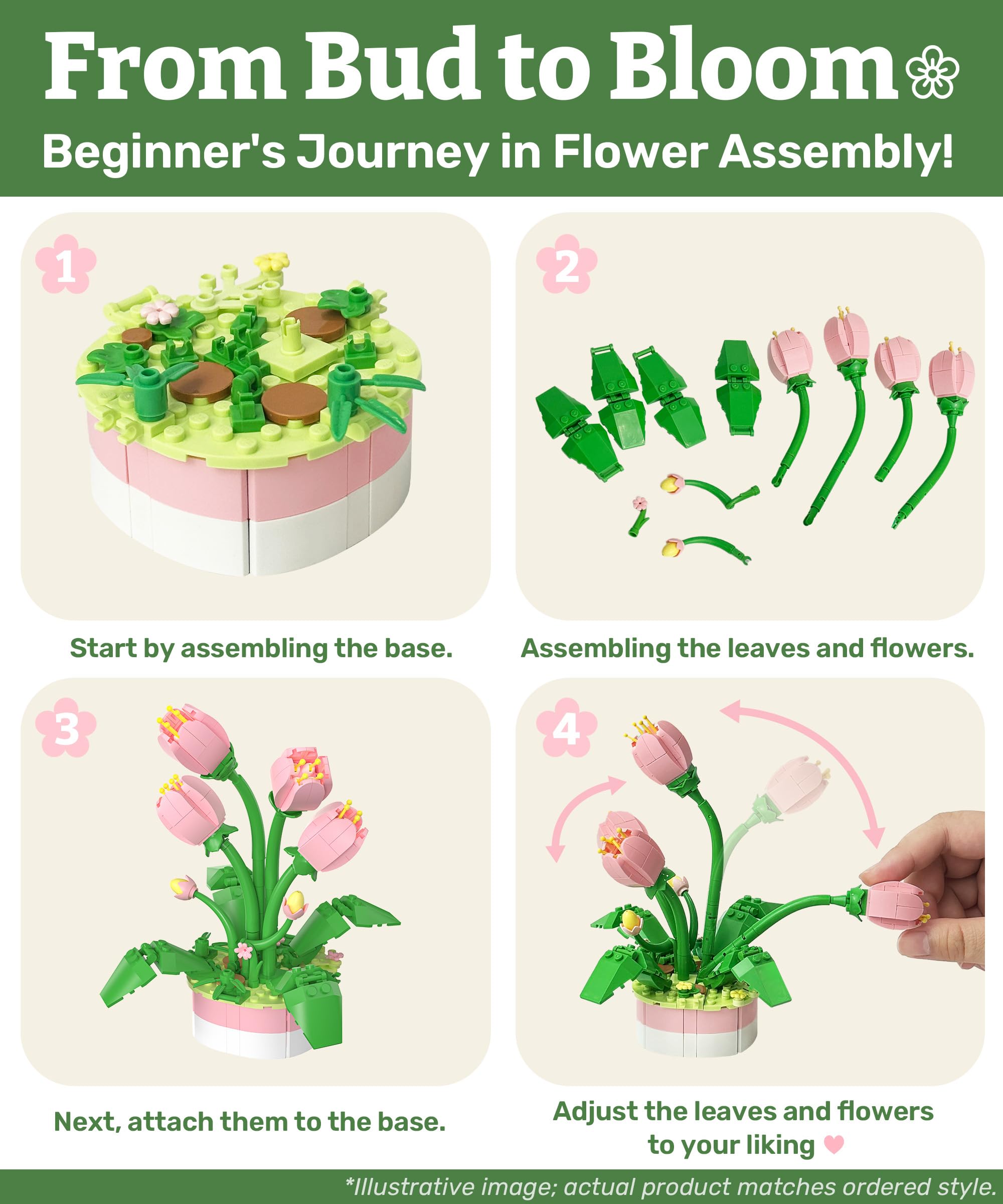 From Bud to Bloom

Beginner's Journey in Flower Assembly!

1

Start by assembling the base.

2

Assembling the leaves and flowers.

3

Next, attach them to the base.

4

Adjust the leaves and flowers to your liking

*Illustrative image; actual product matches ordered style.