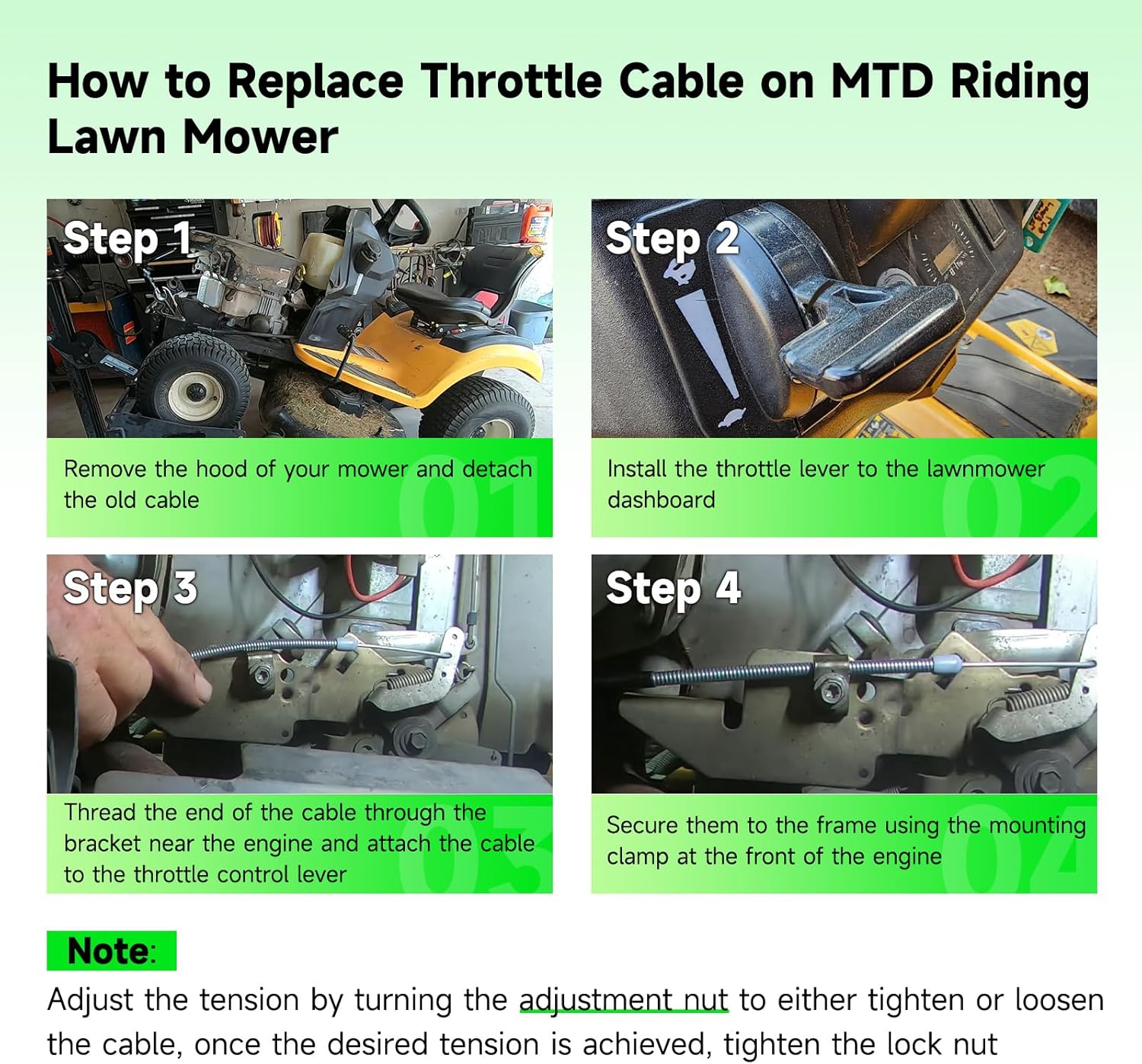 How to Replace Throttle Cable on MTD Riding Lawn Mower

Step 1

Remove the hood of your mower and detach the old cable

01

Step 2

Install the throttle lever to the lawnmower dashboard

02

Step 3

Thread the end of the cable through the bracket near the engine and attach the cable to the throttle control lever

03

Step 4

Secure them to the frame using the mounting clamp at the front of the engine

04

Note:

Adjust the tension by turning the adjustment nut to either tighten or loosen the cable, once the desired tension is achieved, tighten the lock nut