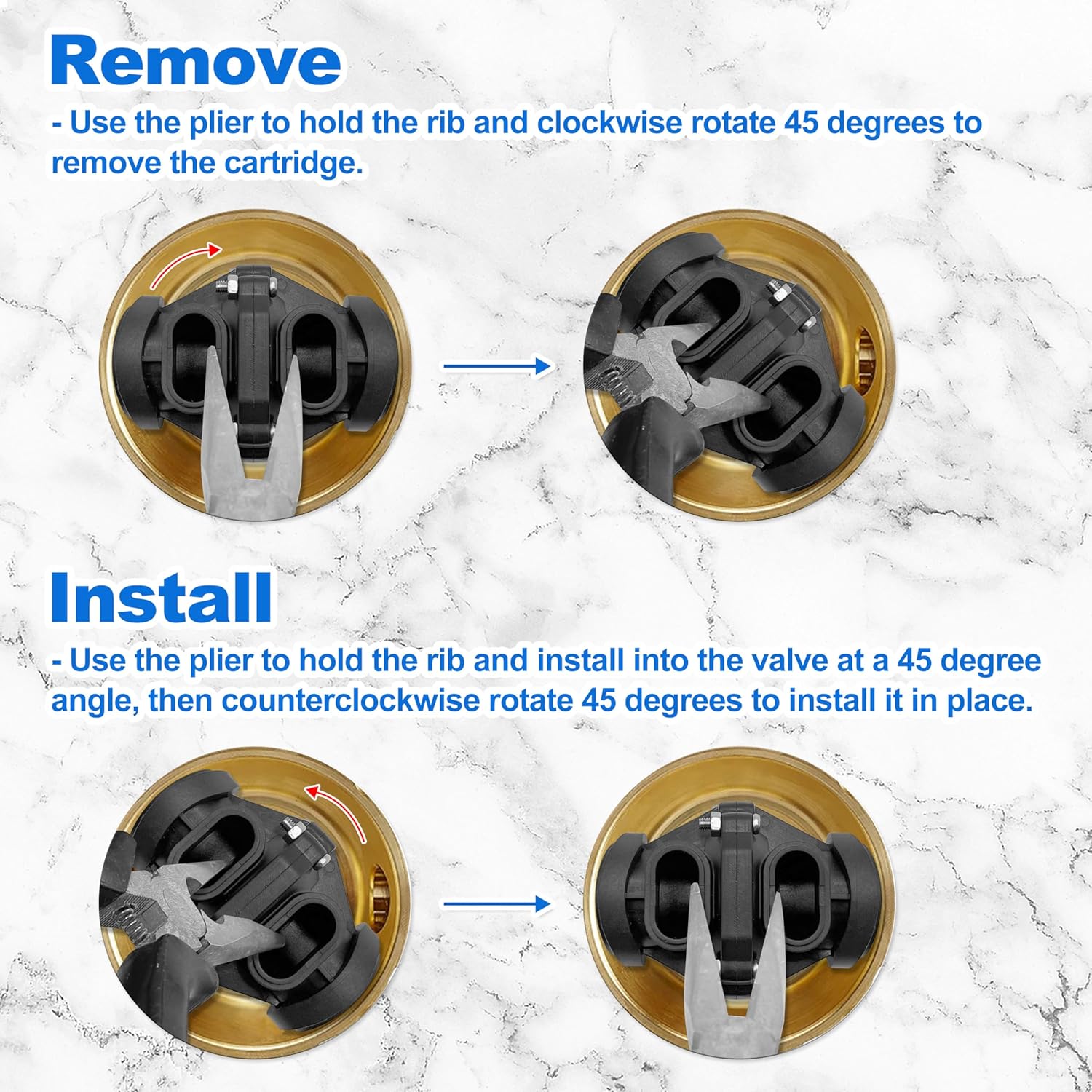 Remove

- Use the plier to hold the rib and clockwise rotate 45 degrees to remove the cartridge.

Install

- Use the plier to hold the rib and install into the valve at a 45 degree angle, then counterclockwise rotate 45 degrees to install it in place.