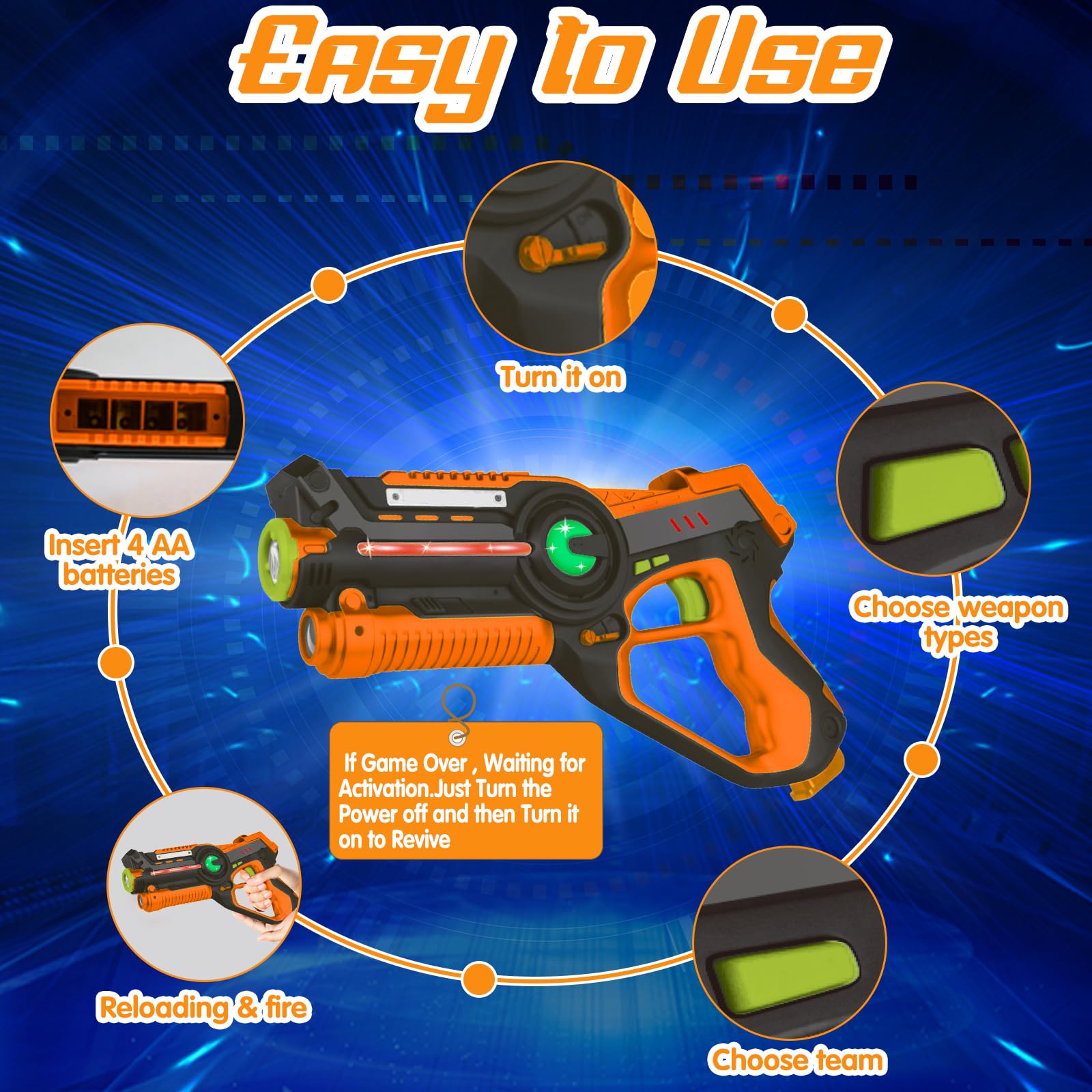 Easy to Use

Turn it on

Insert 4 AA batteries

Choose weapon types

If Game Over , Waiting for Activation.Just Turn the Power off and then Turn it on to Revive

Reloading & fire

Choose team