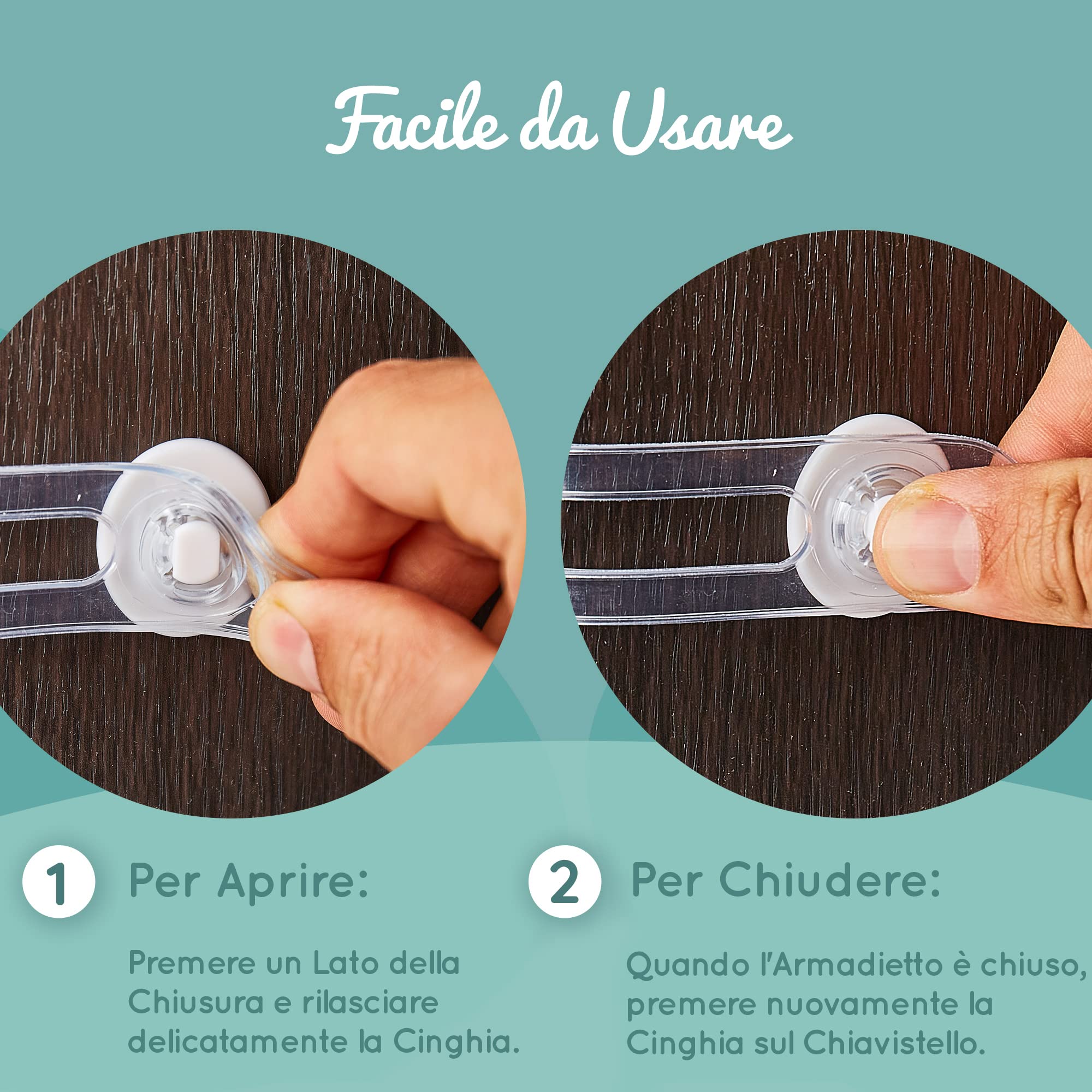 Facile da Usare

1 Per Aprire:

Premere un Lato della Chiusura e rilasciare delicatamente la Cinghia.

2 Per Chiudere:

Quando l'Armadietto è chiuso, premere nuovamente la Cinghia sul Chiavistello.