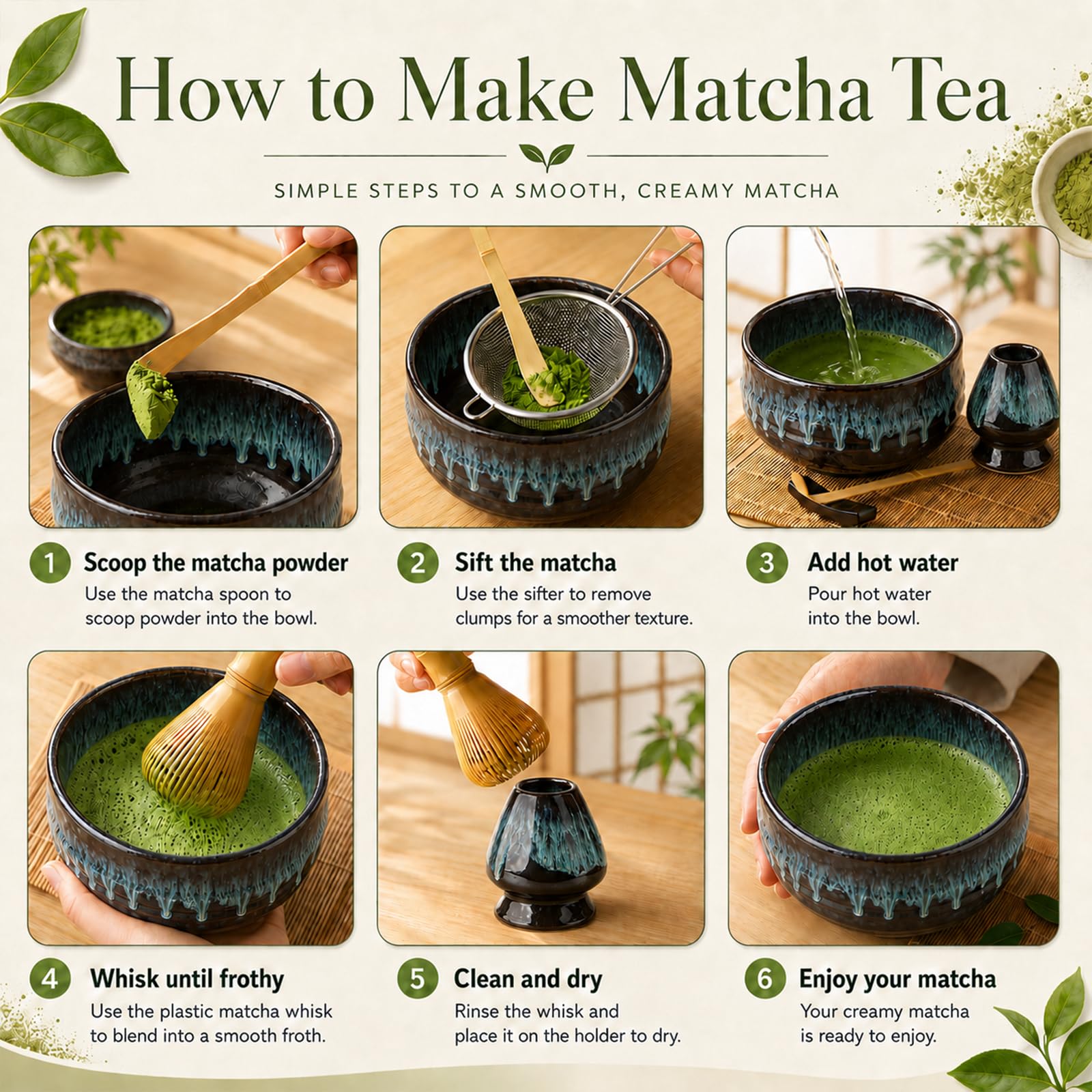 How to Make Matcha Tea

SIMPLE STEPS TO A SMOOTH, CREAMY MATCHA

1 Scoop the matcha powder
Use the matcha spoon to scoop powder into the bowl.

2 Sift the matcha
Use the sifter to remove clumps for a smoother texture.

3 Add hot water
Pour hot water into the bowl.

4 Whisk until frothy
Use the plastic matcha whisk to blend into a smooth froth.

5 Clean and dry
Rinse the whisk and place it on the holder to dry.

6 Enjoy your matcha
Your creamy matcha is ready to enjoy.