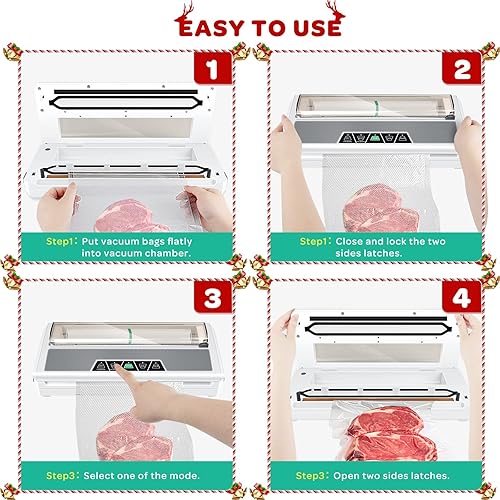 EASY TO USE

1

Step1: Put vacuum bags flatly into vacuum chamber.

2

Step1: Close and lock the two sides latches.

3

Step3: Select one of the mode.

4

Step3: Open two sides latches.