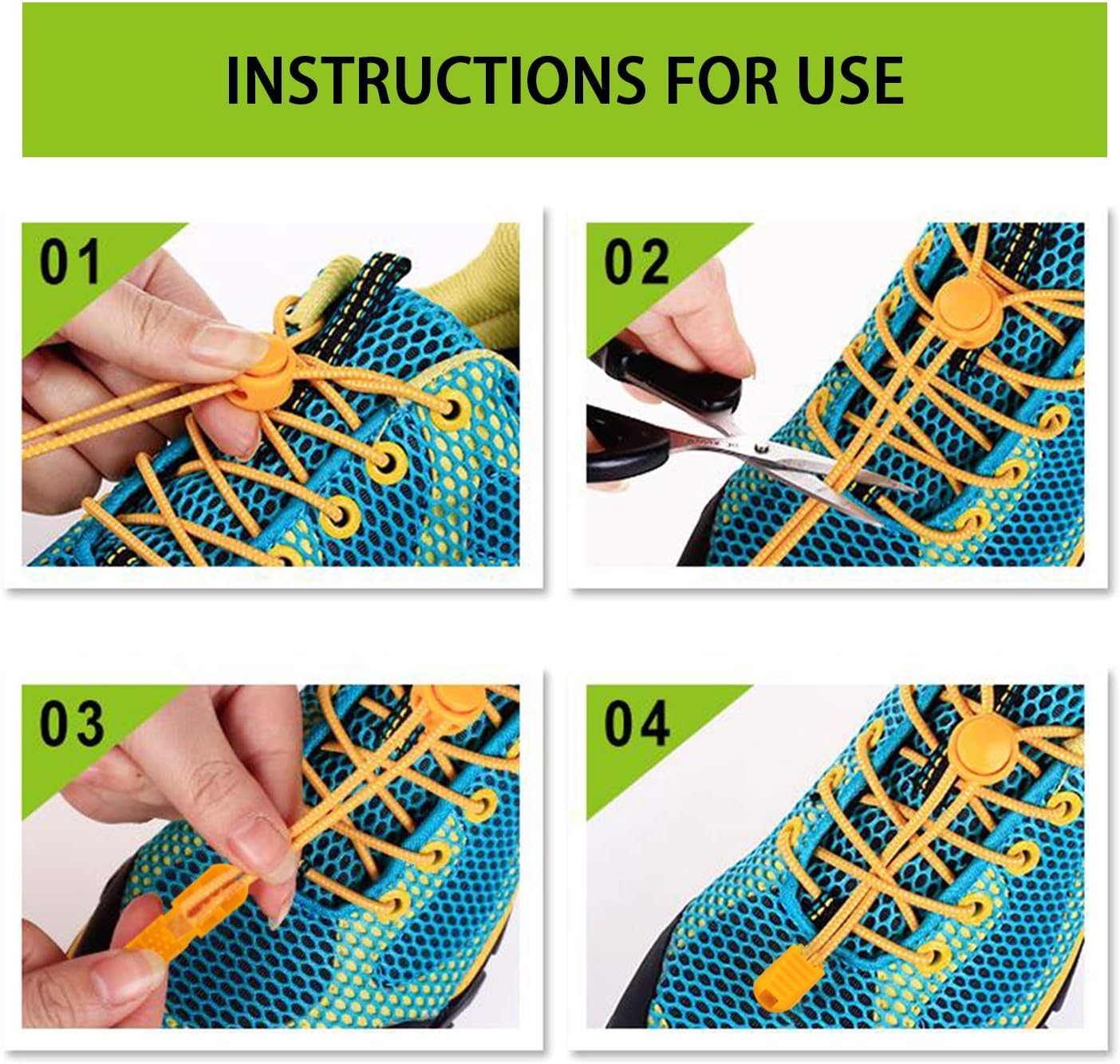 INSTRUCTIONS FOR USE

01

02

03

04