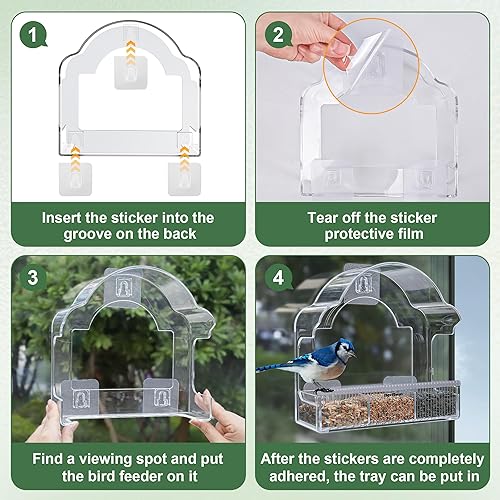 1

Insert the sticker into the groove on the back

2

Tear off the sticker protective film

3

Find a viewing spot and put the bird feeder on it

4

After the stickers are completely adhered, the tray can be put in