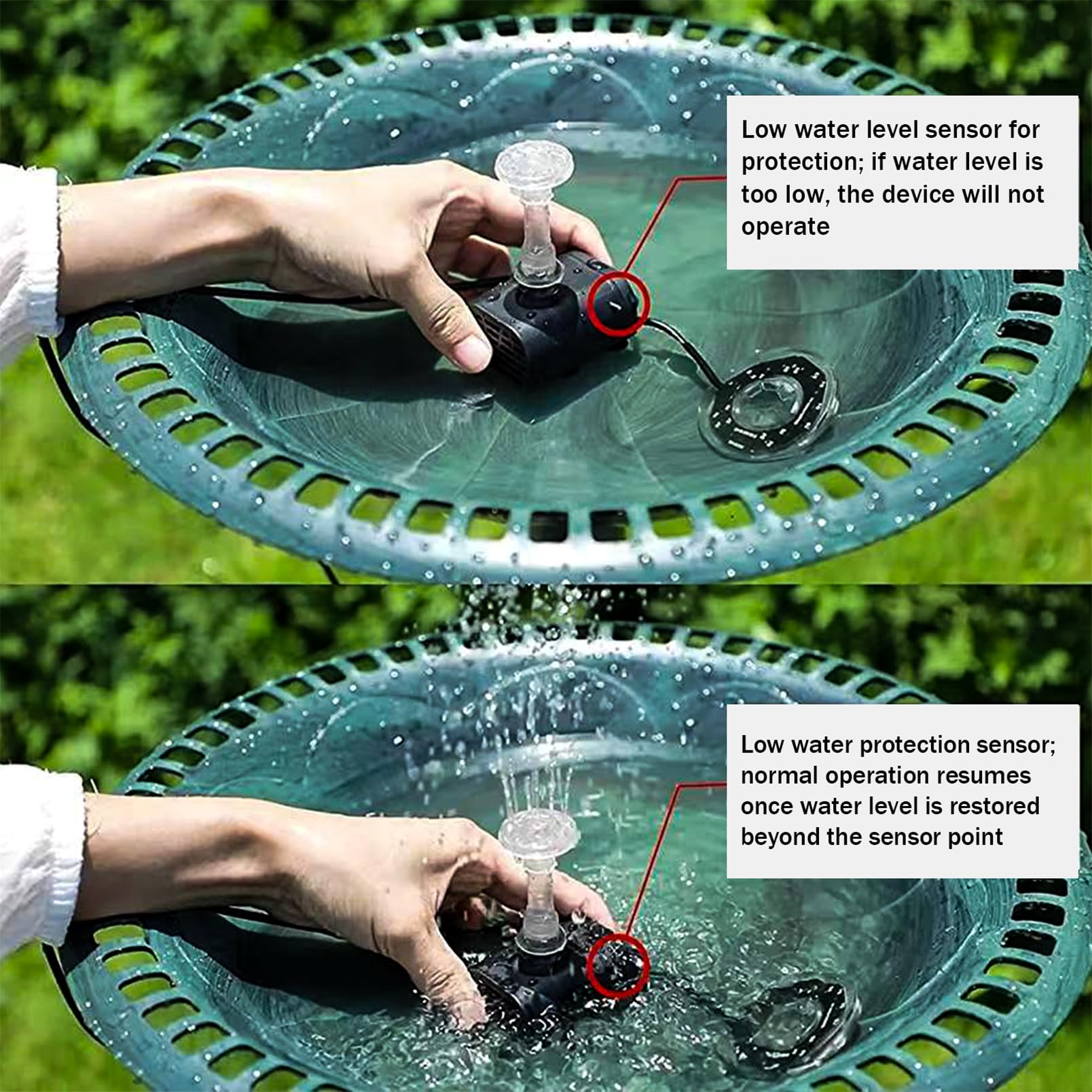 Low water level sensor for protection; if water level is too low, the device will not operate

Low water protection sensor; normal operation resumes once water level is restored beyond the sensor point