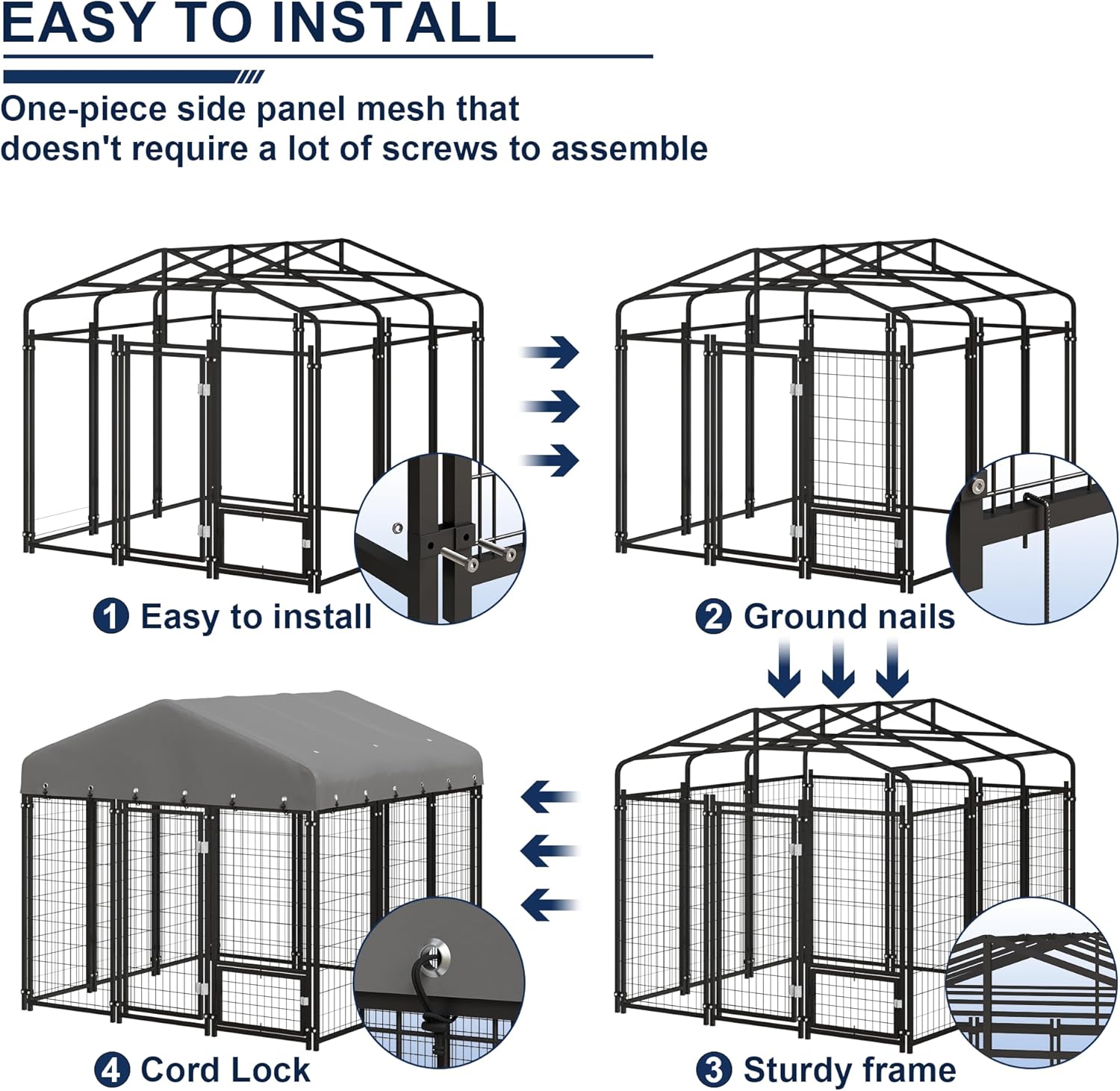 EASY TO INSTALL

One-piece side panel mesh that doesn't require a lot of screws to assemble

1 Easy to install

2 Ground nails

4 Cord Lock

3 Sturdy frame