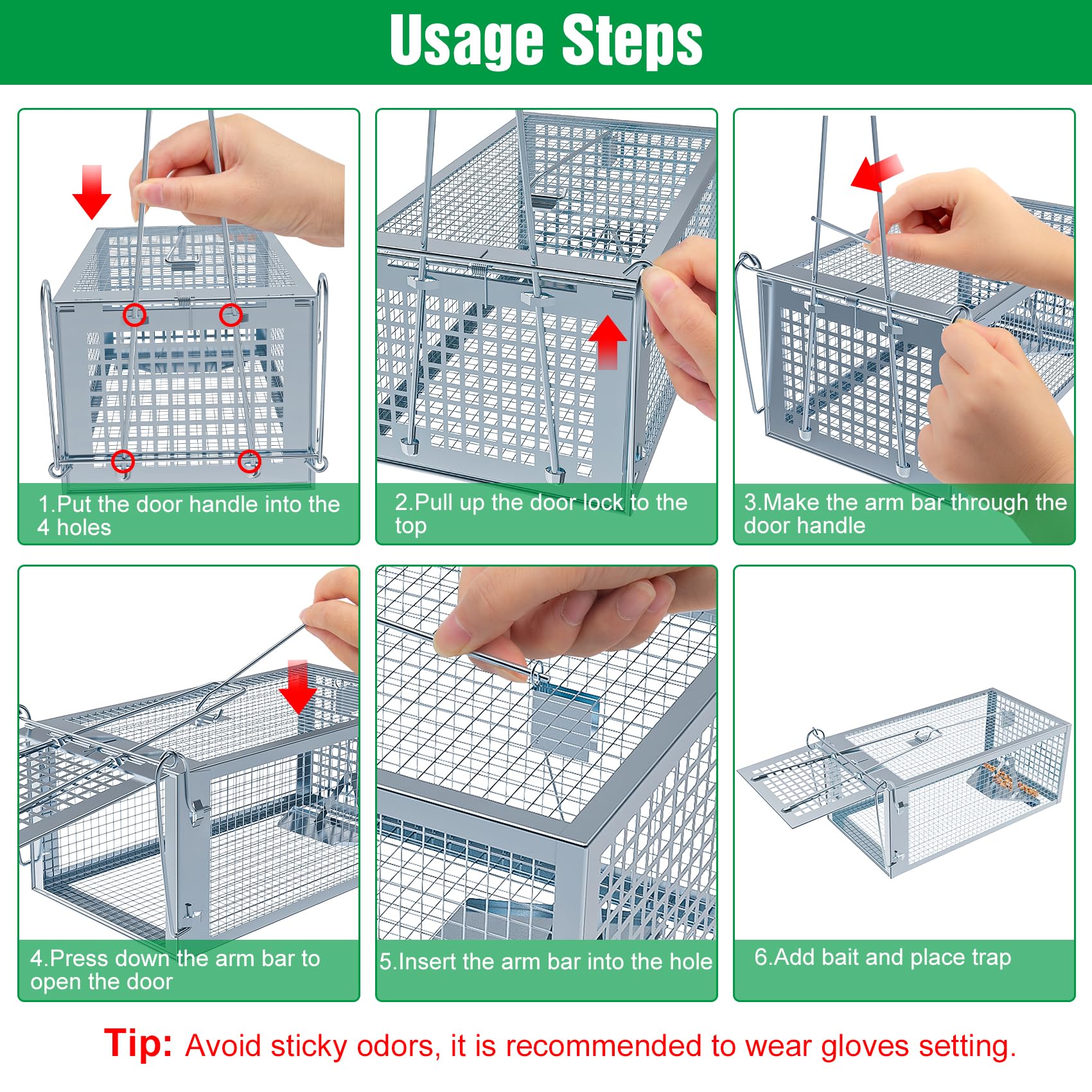 Usage Steps

1.Put the door handle into the 4 holes

2.Pull up the door lock to the top

3.Make the arm bar through the door handle

4.Press down the arm bar to open the door

5.Insert the arm bar into the hole

6.Add bait and place trap

Tip: Avoid sticky odors, it is recommended to wear gloves setting.