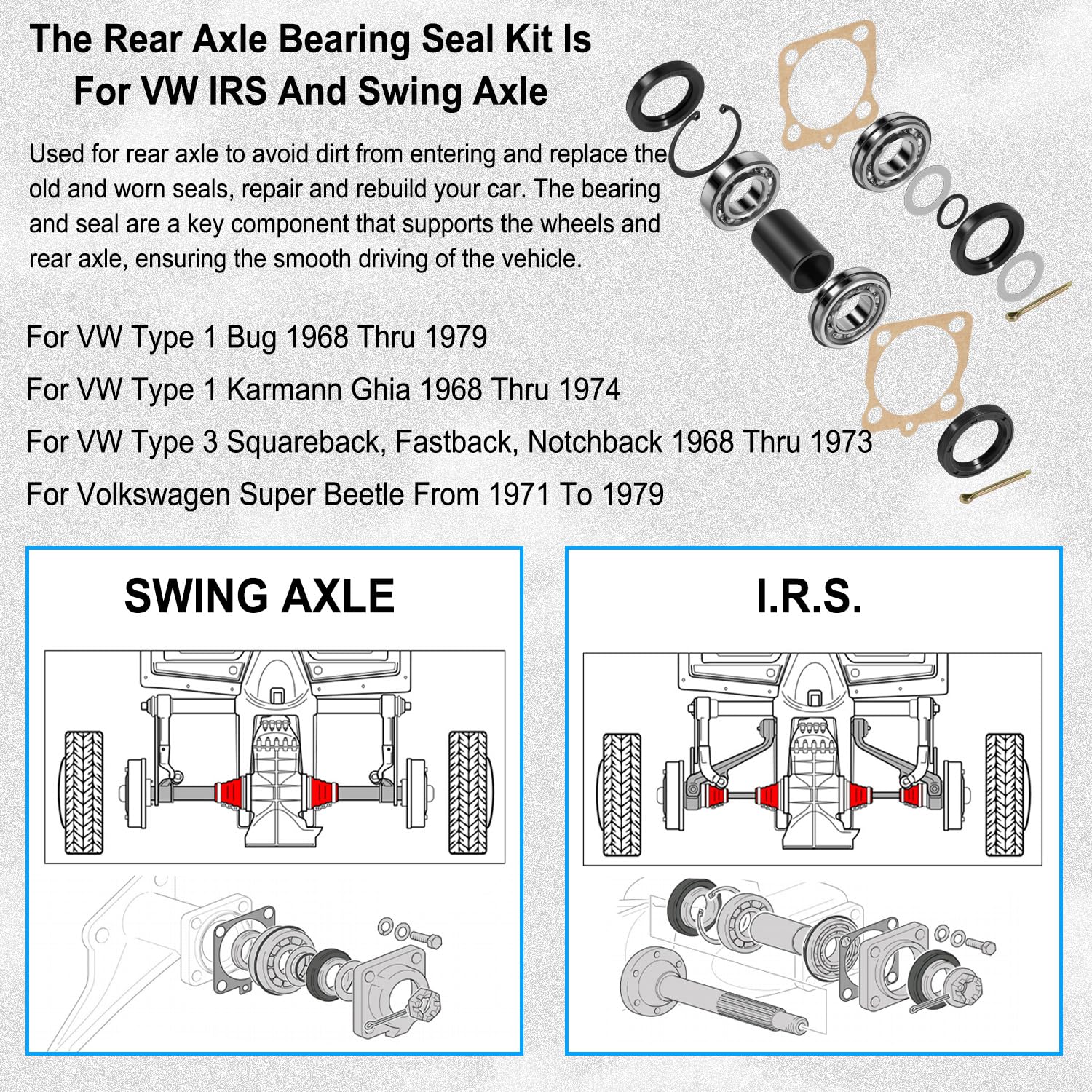 The Rear Axle Bearing Seal Kit Is For VW IRS And Swing Axle

Used for rear axle to avoid dirt from entering and replace the old and worn seals, repair and rebuild your car. The bearing and seal are a key component that supports the wheels and rear axle, ensuring the smooth driving of the vehicle.

For VW Type 1 Bug 1968 Thru 1979

For VW Type 1 Karmann Ghia 1968 Thru 1974

For VW Type 3 Squareback, Fastback, Notchback 1968 Thru 1973

For Volkswagen Super Beetle From 1971 To 1979

SWING AXLE

I.R.S.