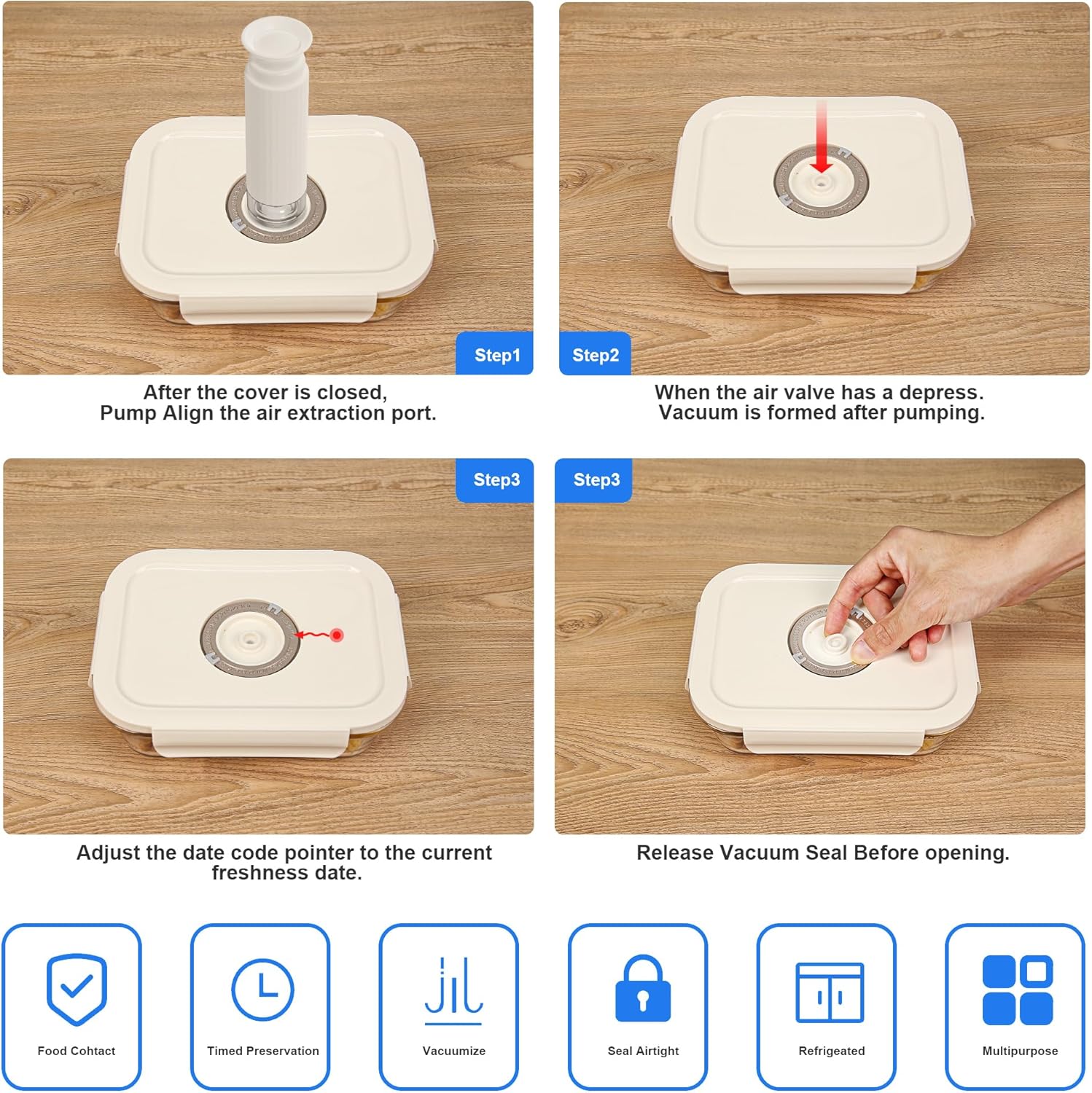 Step1

After the cover is closed,
Pump Align the air extraction port.

Step2

When the air valve has a depress.
Vacuum is formed after pumping.

Step3

Adjust the date code pointer to the current freshness date.

Step3

Release Vacuum Seal Before opening.

Food Cohtact

Timed Preservation

Vacuumize

Seal Airtight

Refrigeated

Multipurpose