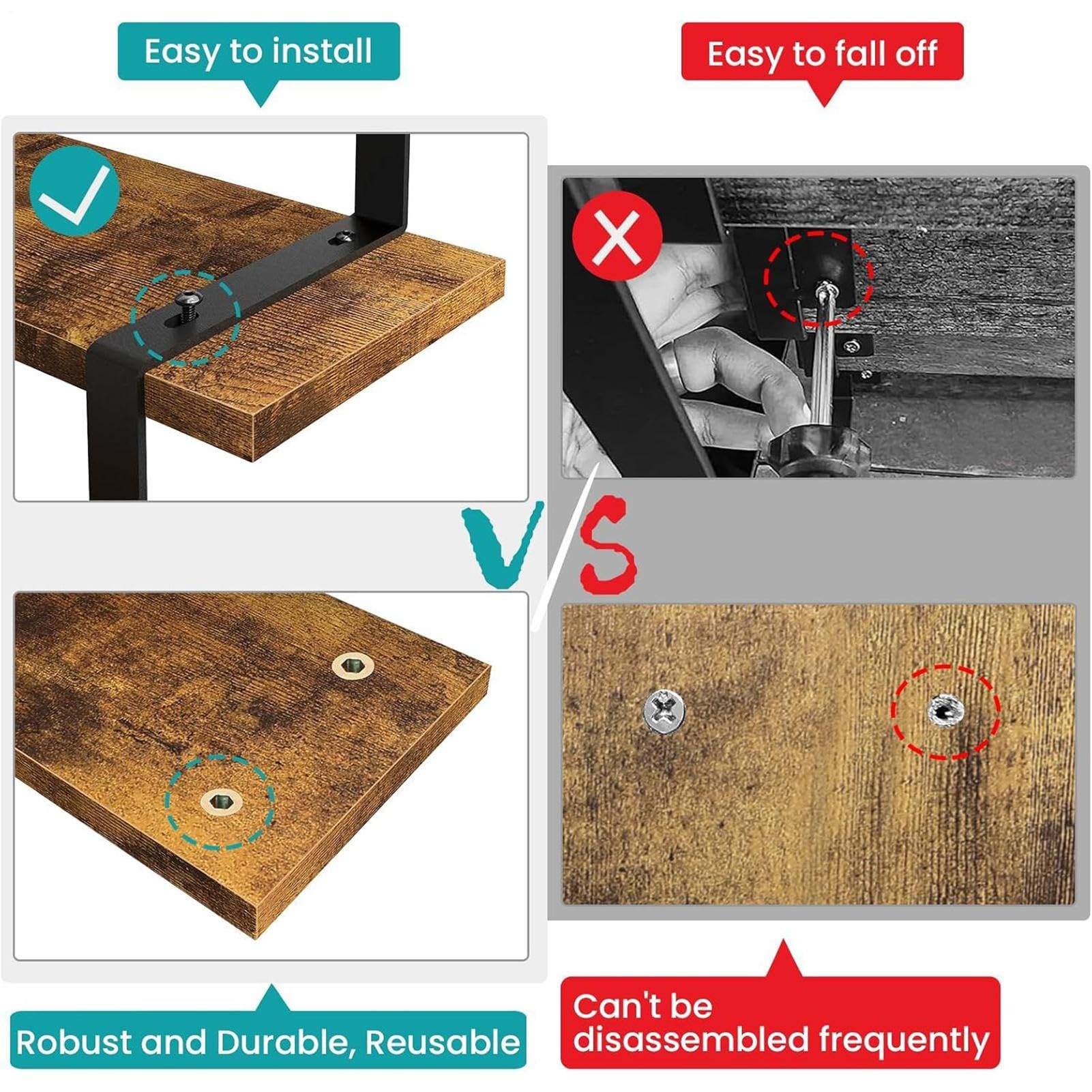 Easy to install

Easy to fall off

VS

Robust and Durable, Reusable

Can't be disassembled frequently