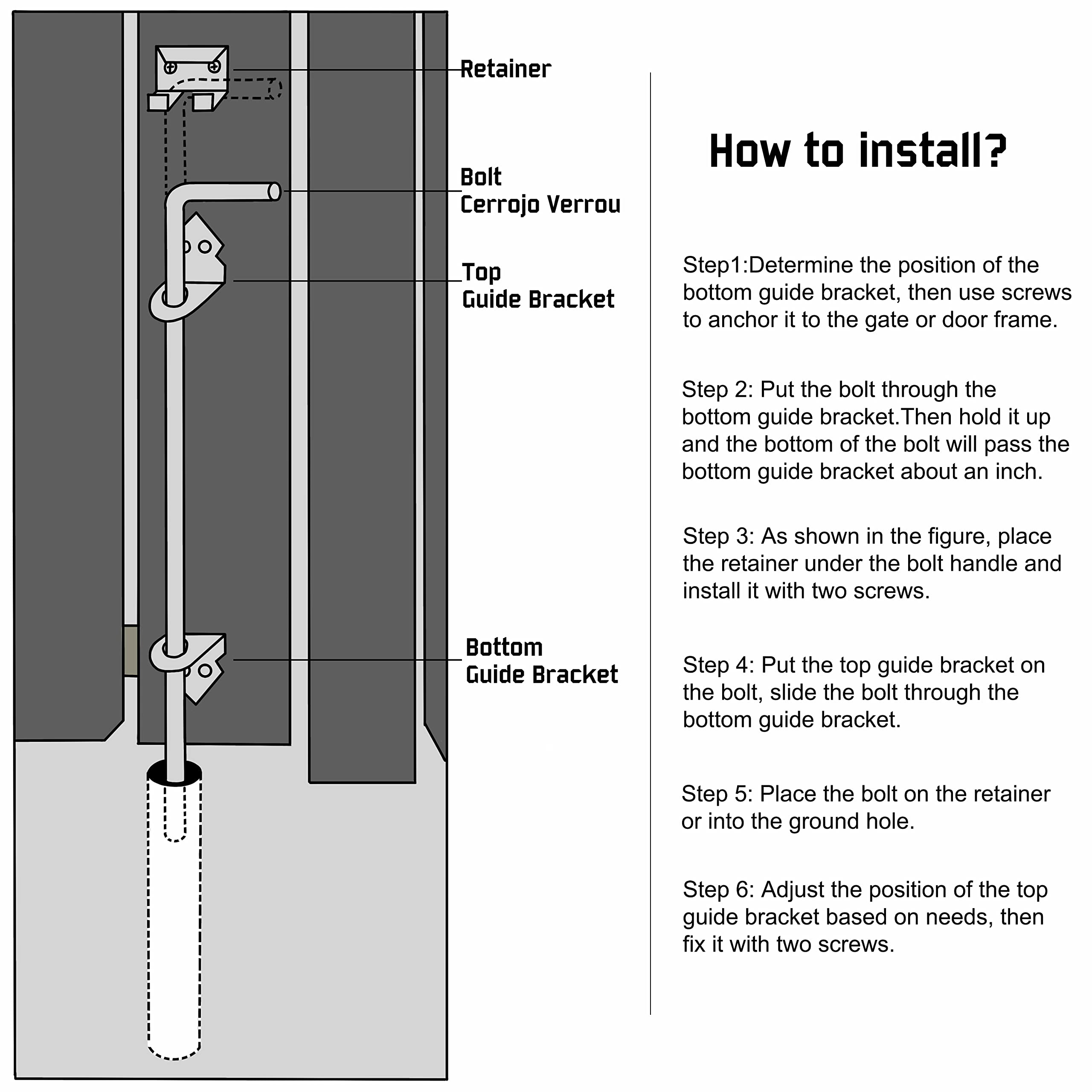 Retainer

Bolt
Cerrojo Verrou

Top
Guide Bracket

Bottom
Guide Bracket

How to install?

Step1:Determine the position of the bottom guide bracket, then use screws to anchor it to the gate or door frame.

Step 2: Put the bolt through the bottom guide bracket.Then hold it up and the bottom of the bolt will pass the bottom guide bracket about an inch.

Step 3: As shown in the figure, place the retainer under the bolt handle and install it with two screws.

Step 4: Put the top guide bracket on the bolt, slide the bolt through the bottom guide bracket.

Step 5: Place the bolt on the retainer or into the ground hole.

Step 6: Adjust the position of the top guide bracket based on needs, then fix it with two screws.