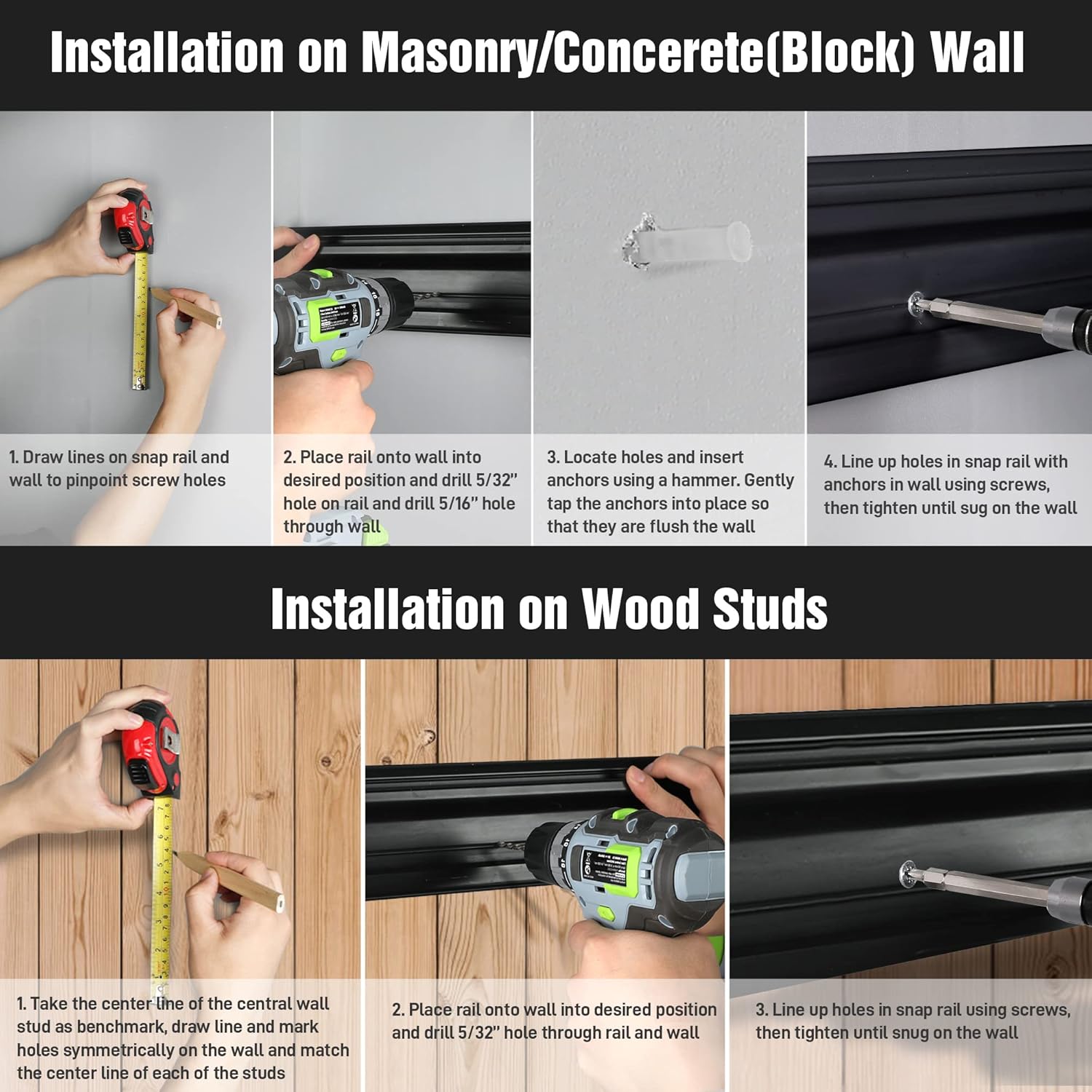 Installation on Masonry/Concerete(Block) Wall

1. Draw lines on snap rail and wall to pinpoint screw holes

2. Place rail onto wall into desired position and drill 5/32" hole on rail and drill 5/16" hole through wall

3. Locate holes and insert anchors using a hammer. Gently tap the anchors into place so that they are flush the wall

4. Line up holes in snap rail with anchors in wall using screws, then tighten until sug on the wall

Installation on Wood Studs

1. Take the center line of the central wall stud as benchmark, draw line and mark holes symmetrically on the wall and match the center line of each of the studs

2. Place rail onto wall into desired position and drill 5/32" hole through rail and wall

3. Line up holes in snap rail using screws, then tighten until snug on the wall