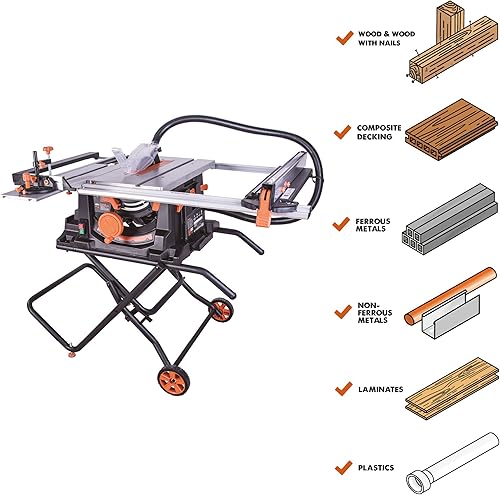 WOOD & WOOD WITH NAILS

COMPOSITE DECKING

FERROUS METALS

NON-FERROUS METALS

LAMINATES

PLASTICS