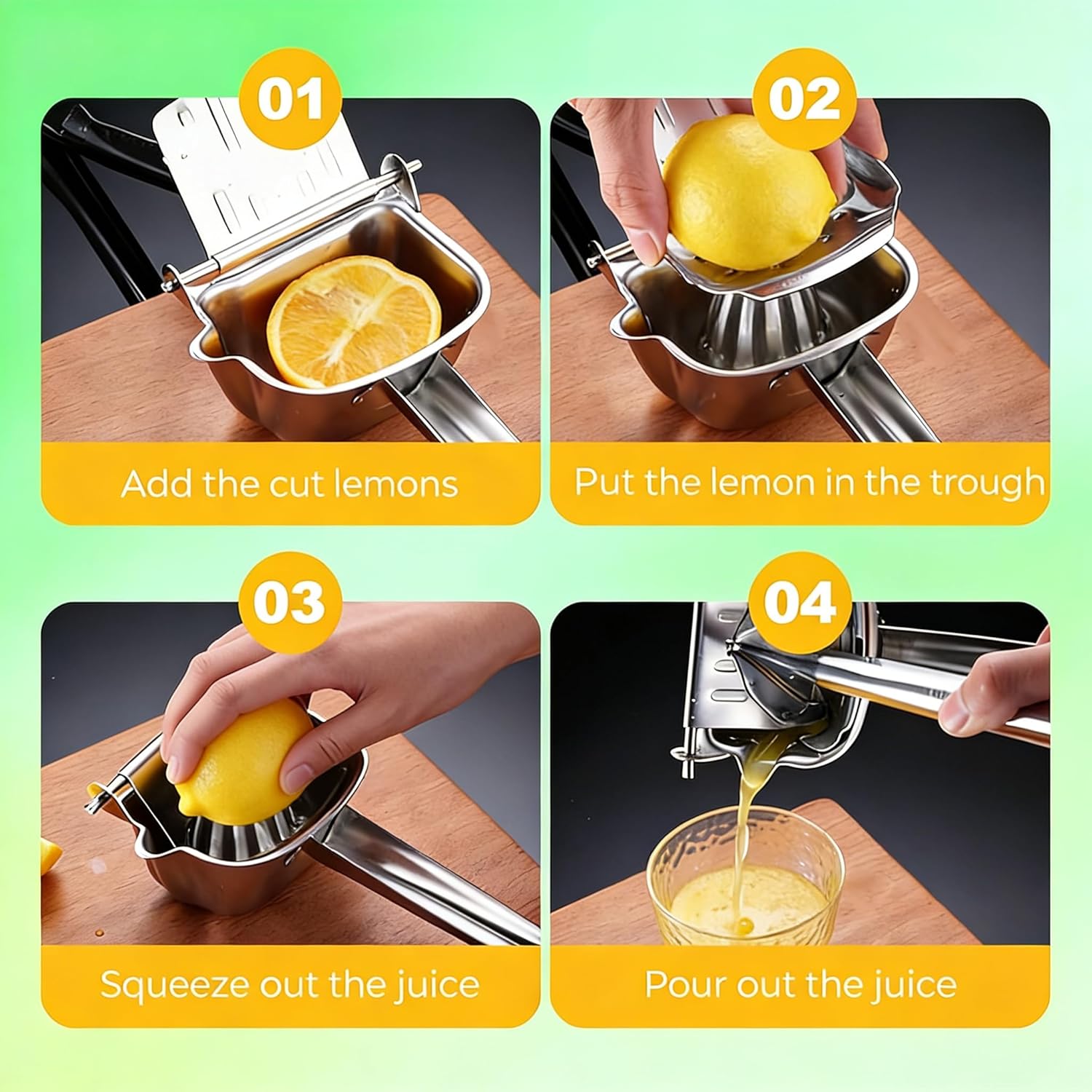 01

Add the cut lemons

02

Put the lemon in the trough

03

Squeeze out the juice

04

Pour out the juice