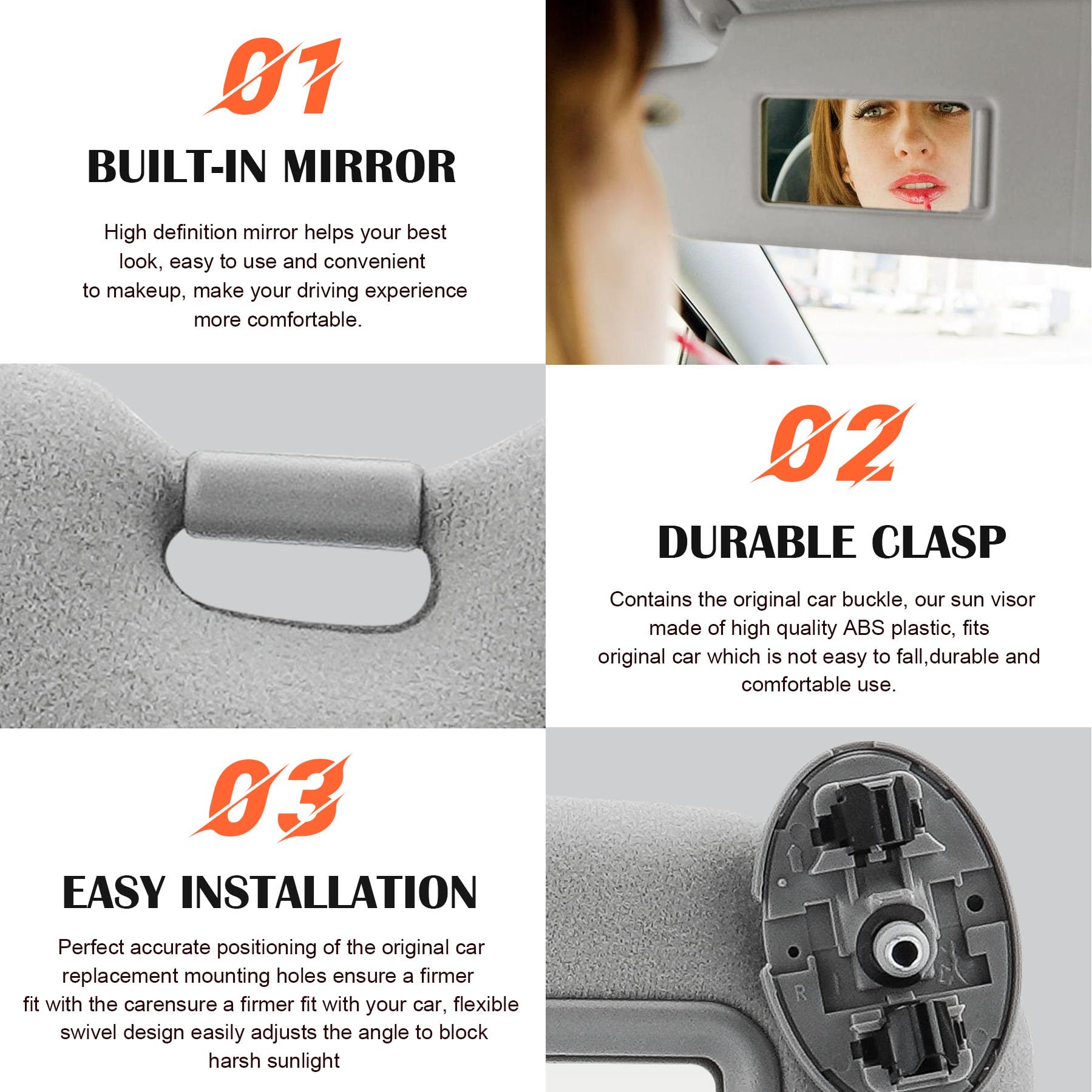 01

BUILT-IN MIRROR

High definition mirror helps your best look, easy to use and convenient to makeup, make your driving experience more comfortable.

02

DURABLE CLASP

Contains the original car buckle, our sun visor made of high quality ABS plastic, fits original car which is not easy to fall,durable and comfortable use.

03

EASY INSTALLATION

Perfect accurate positioning of the original car replacement mounting holes ensure a firmer fit with the carensure a firmer fit with your car, flexible swivel design easily adjusts the angle to block harsh sunlight

R