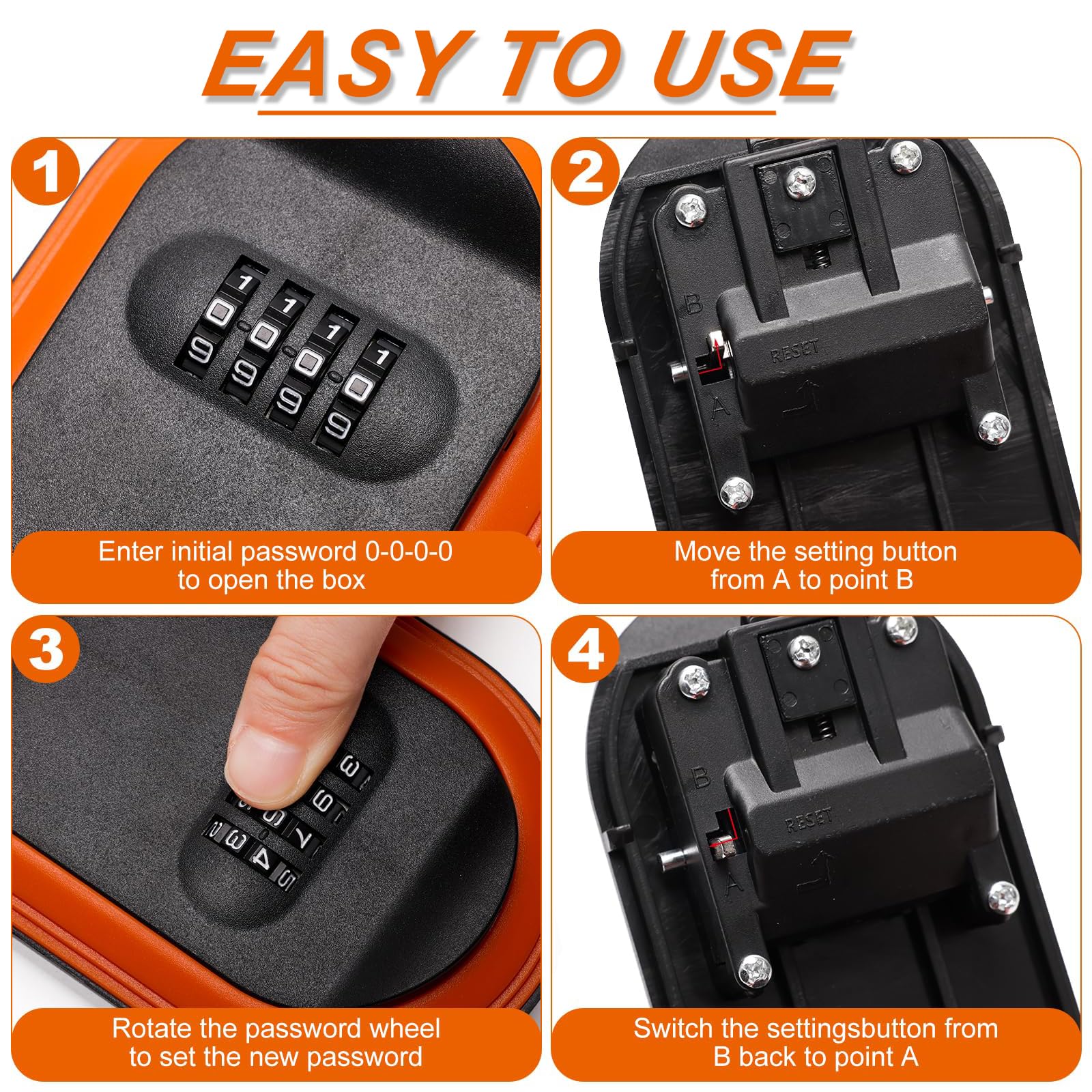 EASY TO USE

1

1 1 1 1
0 0 0 0
9 9 9 9

Enter initial password 0-0-0-0 to open the box

2

B
RESET
A

Move the setting button from A to point B

3

Rotate the password wheel to set the new password

4

B
RESET
A

Switch the settingsbutton from B back to point A