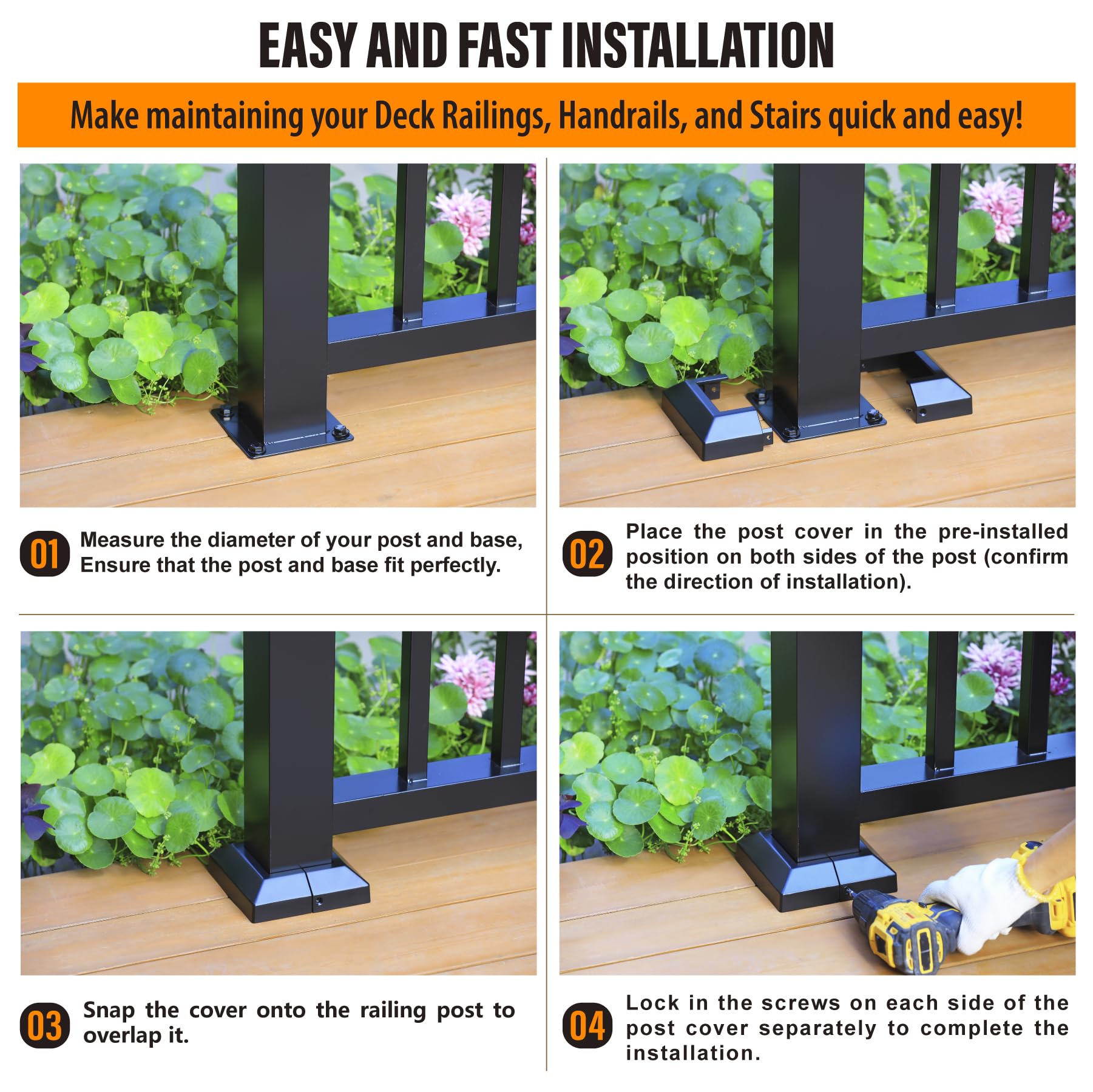 EASY AND FAST INSTALLATION

Make maintaining your Deck Railings, Handrails, and Stairs quick and easy!

01 Measure the diameter of your post and base, Ensure that the post and base fit perfectly.

02 Place the post cover in the pre-installed position on both sides of the post (confirm the direction of installation).

03 Snap the cover onto the railing post to overlap it.

04 Lock in the screws on each side of the post cover separately to complete the installation.