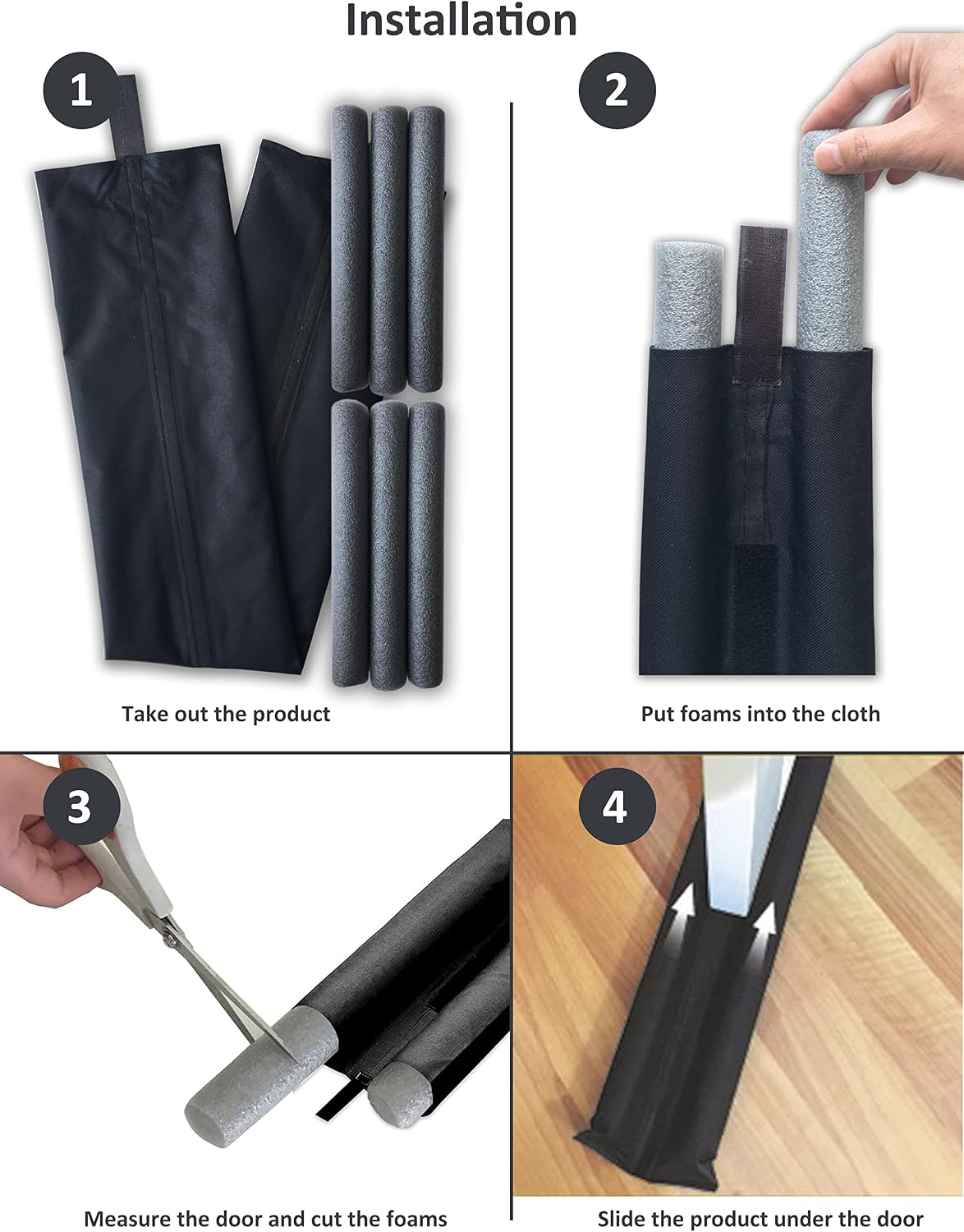 Installation

1

Take out the product

2

Put foams into the cloth

3

Measure the door and cut the foams

4

Slide the product under the door