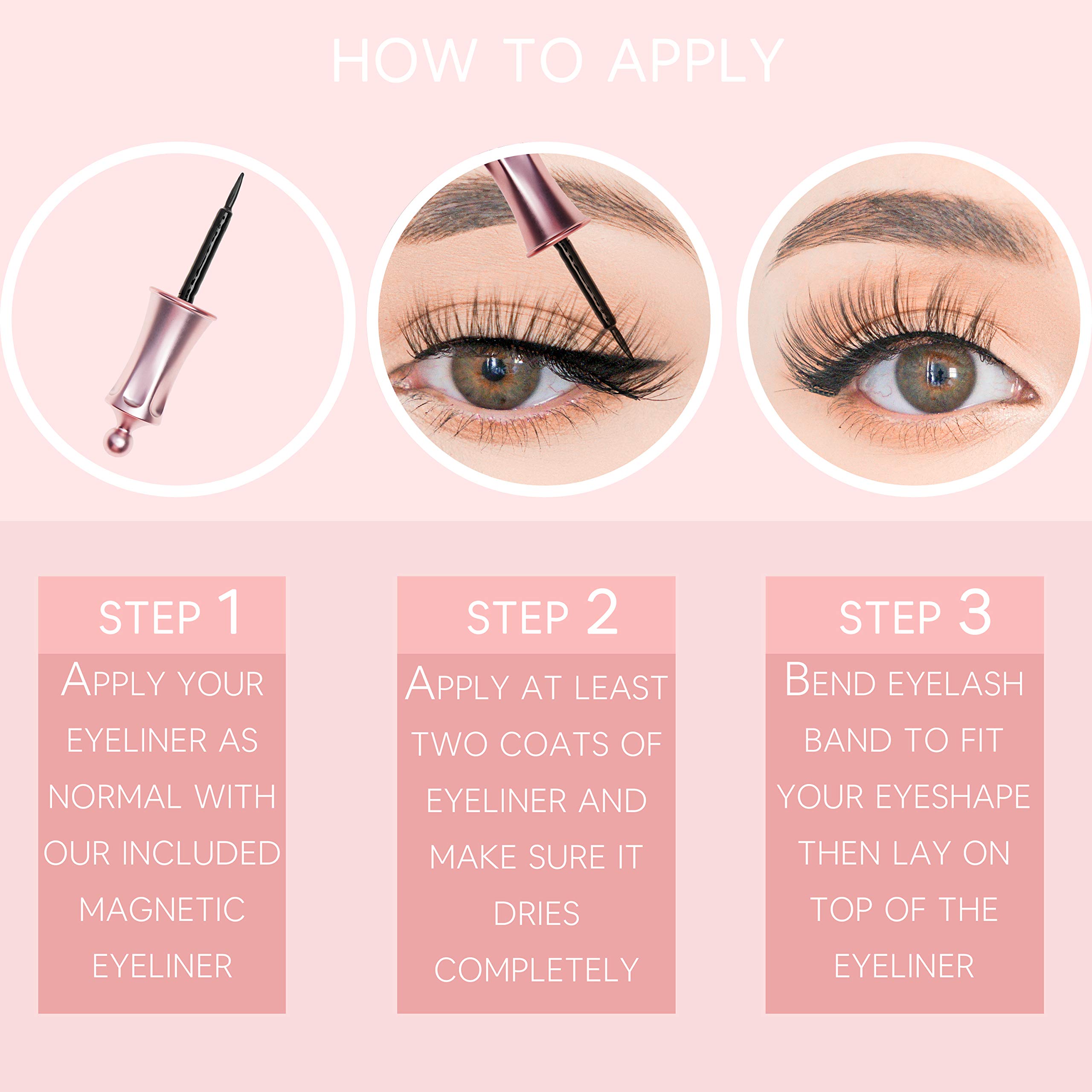 HOW TO APPLY

STEP 1

APPLY YOUR EYELINER AS NORMAL WITH OUR INCLUDED MAGNETIC EYELINER

STEP 2

APPLY AT LEAST TWO COATS OF EYELINER AND MAKE SURE IT DRIES COMPLETELY

STEP 3

BEND EYELASH BAND TO FIT YOUR EYESHAPE THEN LAY ON TOP OF THE EYELINER