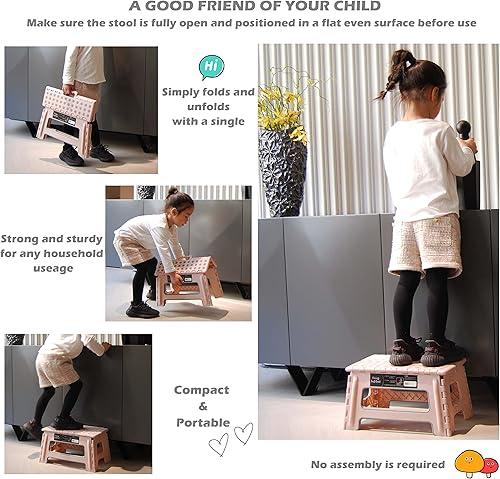 A GOOD FRIEND OF YOUR CHILD
Make sure the stool is fully open and positioned in a flat even surface before use

Hi

Simply folds and unfolds with a single

Strong and sturdy for any household useage

Compact & Portable

No assembly is required