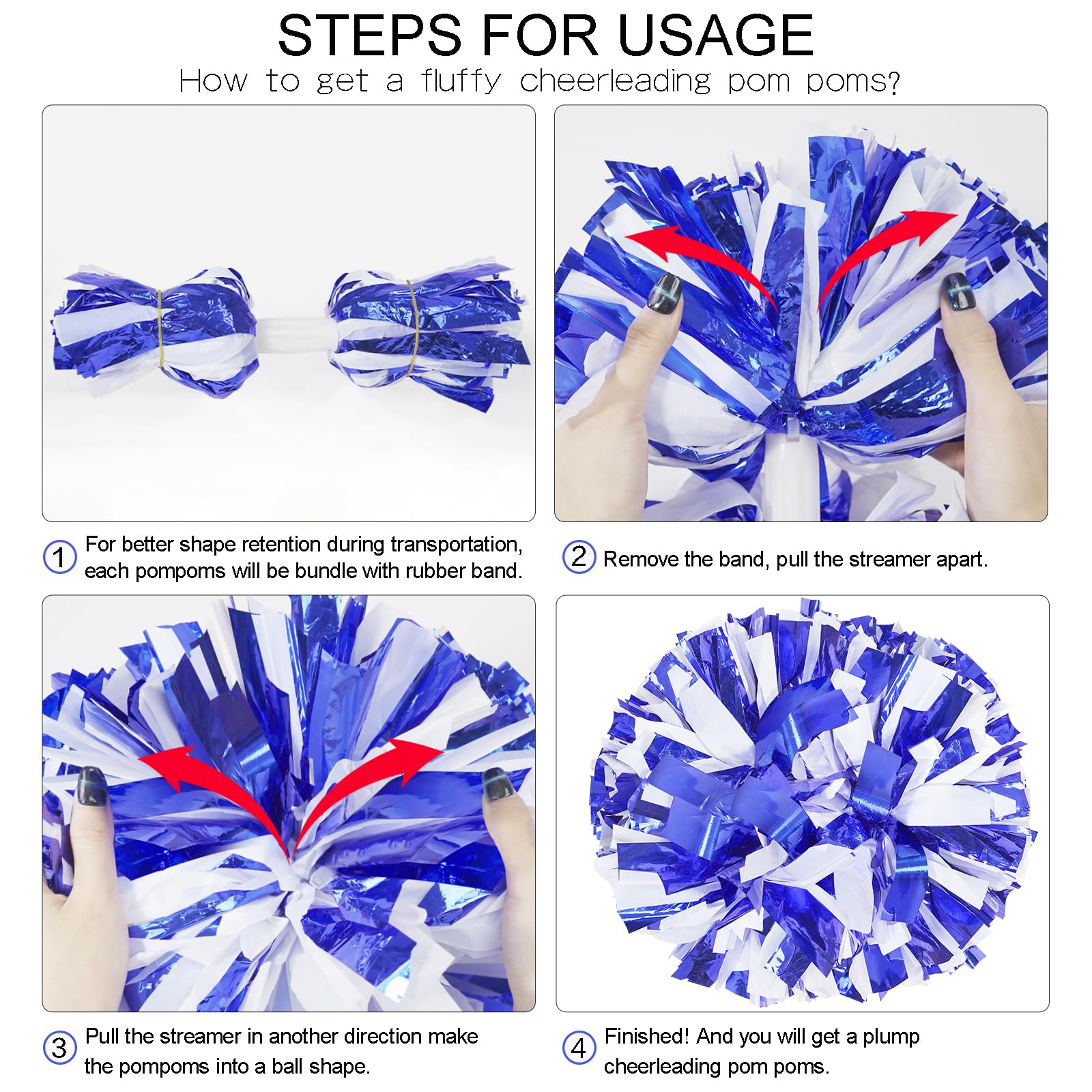 STEPS FOR USAGE

How to get a fluffy cheerleading pom poms?

1 For better shape retention during transportation, each pompoms will be bundle with rubber band.

2 Remove the band, pull the streamer apart.

3 Pull the streamer in another direction make the pompoms into a ball shape.

4 Finished! And you will get a plump cheerleading pom poms.