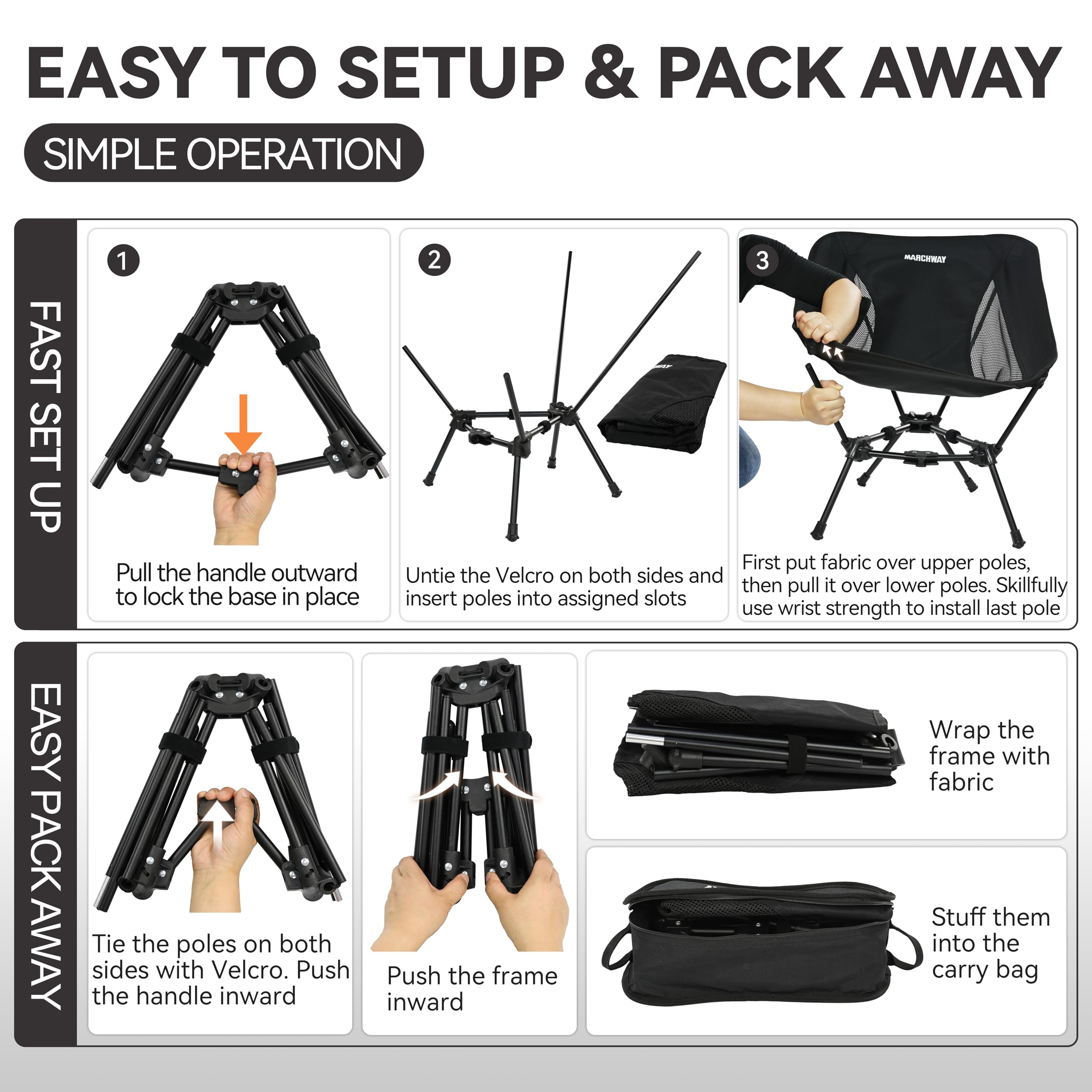 EASY TO SETUP & PACK AWAY

SIMPLE OPERATION

FAST SET UP

1

Pull the handle outward to lock the base in place

2

Untie the Velcro on both sides and insert poles into assigned slots

3

MARCHWAY

First put fabric over upper poles, then pull it over lower poles. Skillfully use wrist strength to install last pole

EASY PACK AWAY

Tie the poles on both sides with Velcro. Push the handle inward

Push the frame inward

Wrap the frame with fabric

Stuff them into the carry bag