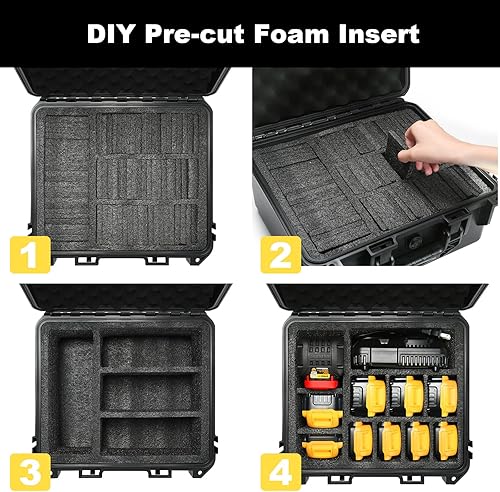 DIY Pre-cut Foam Insert

1

2

3

4