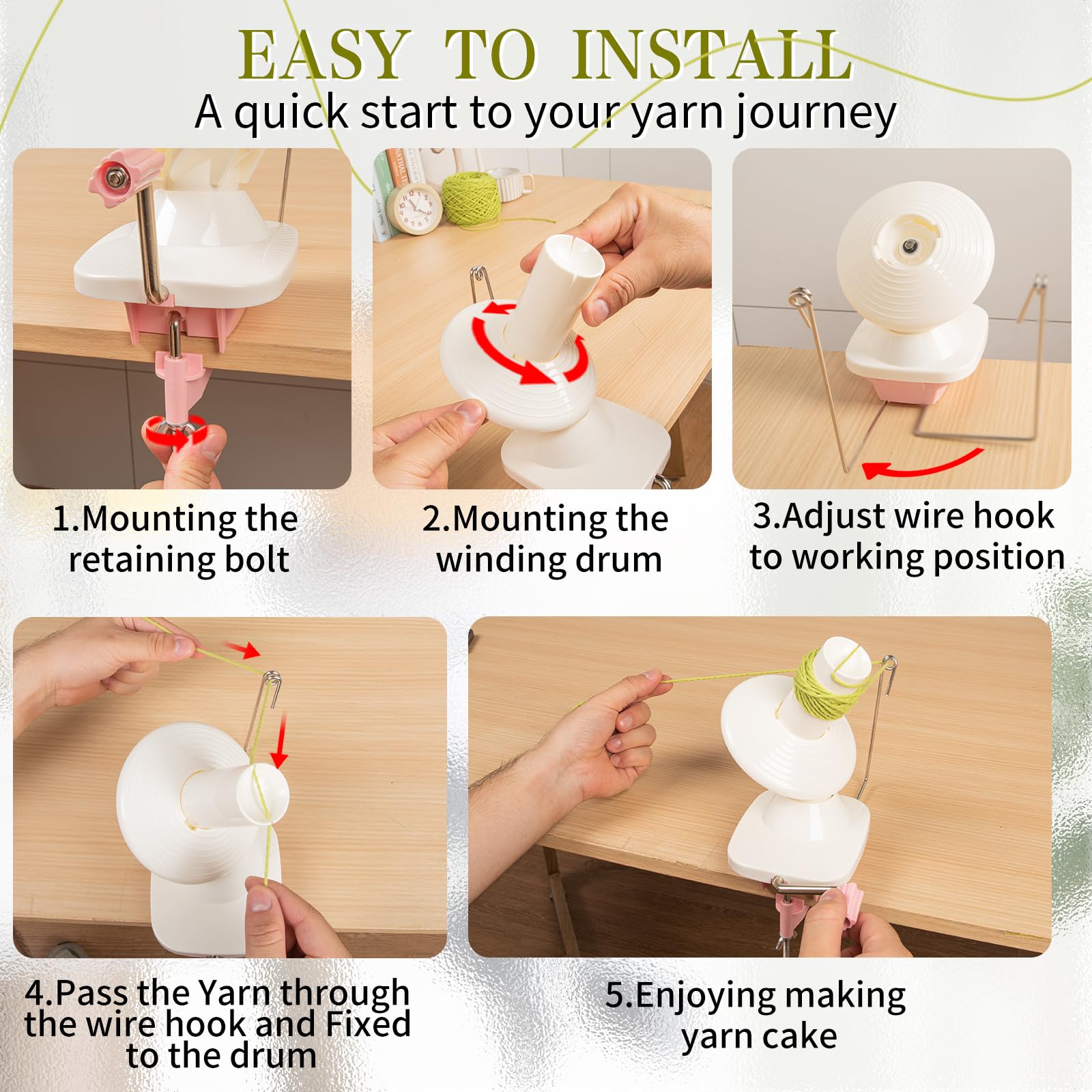 EASY TO INSTALL
A quick start to your yarn journey

1.Mounting the retaining bolt

2.Mounting the winding drum

3.Adjust wire hook to working position

4.Pass the Yarn through the wire hook and Fixed to the drum

5.Enjoying making yarn cake