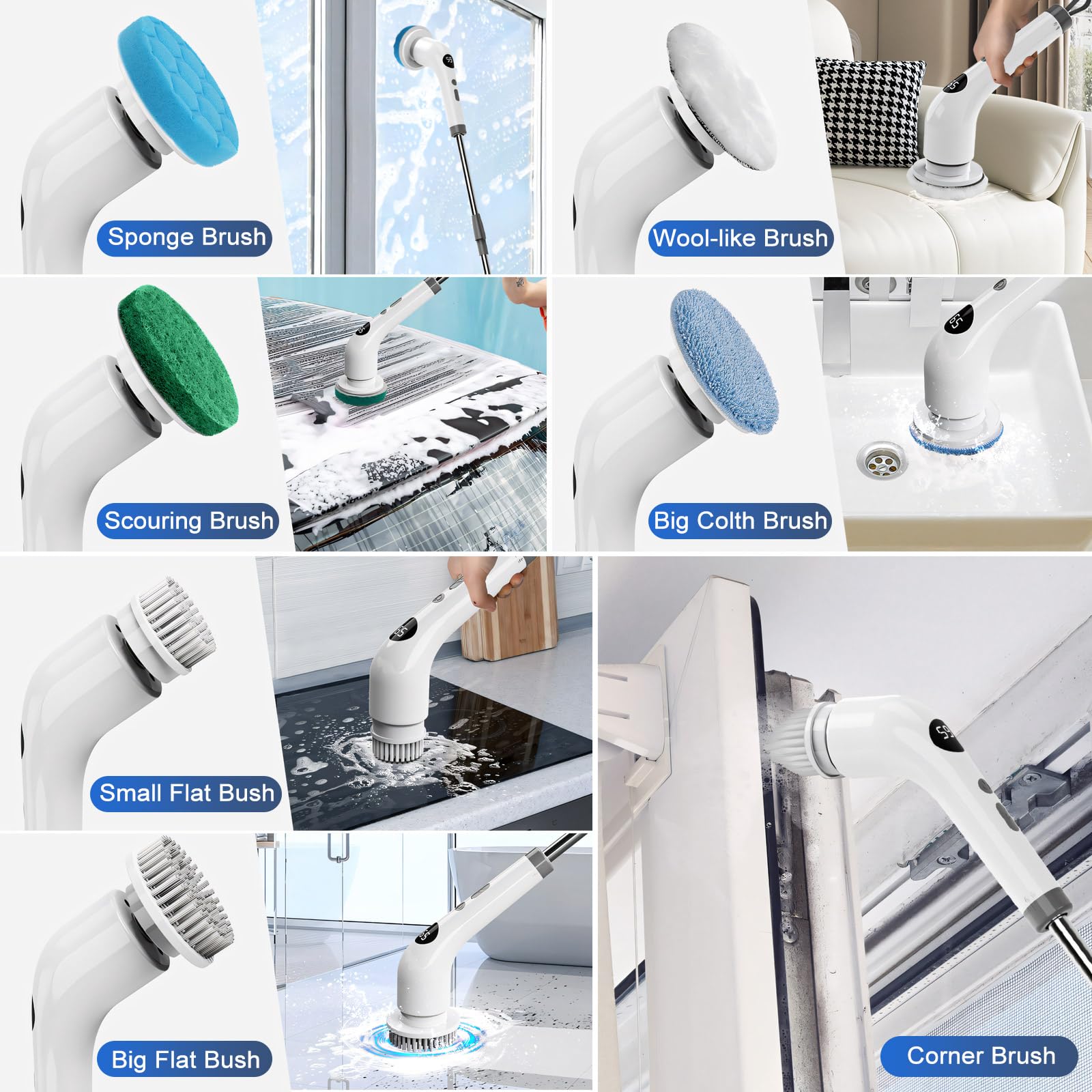 Sponge Brush

Wool-like Brush

Scouring Brush

Big Colth Brush

Small Flat Bush

Big Flat Bush

Corner Brush