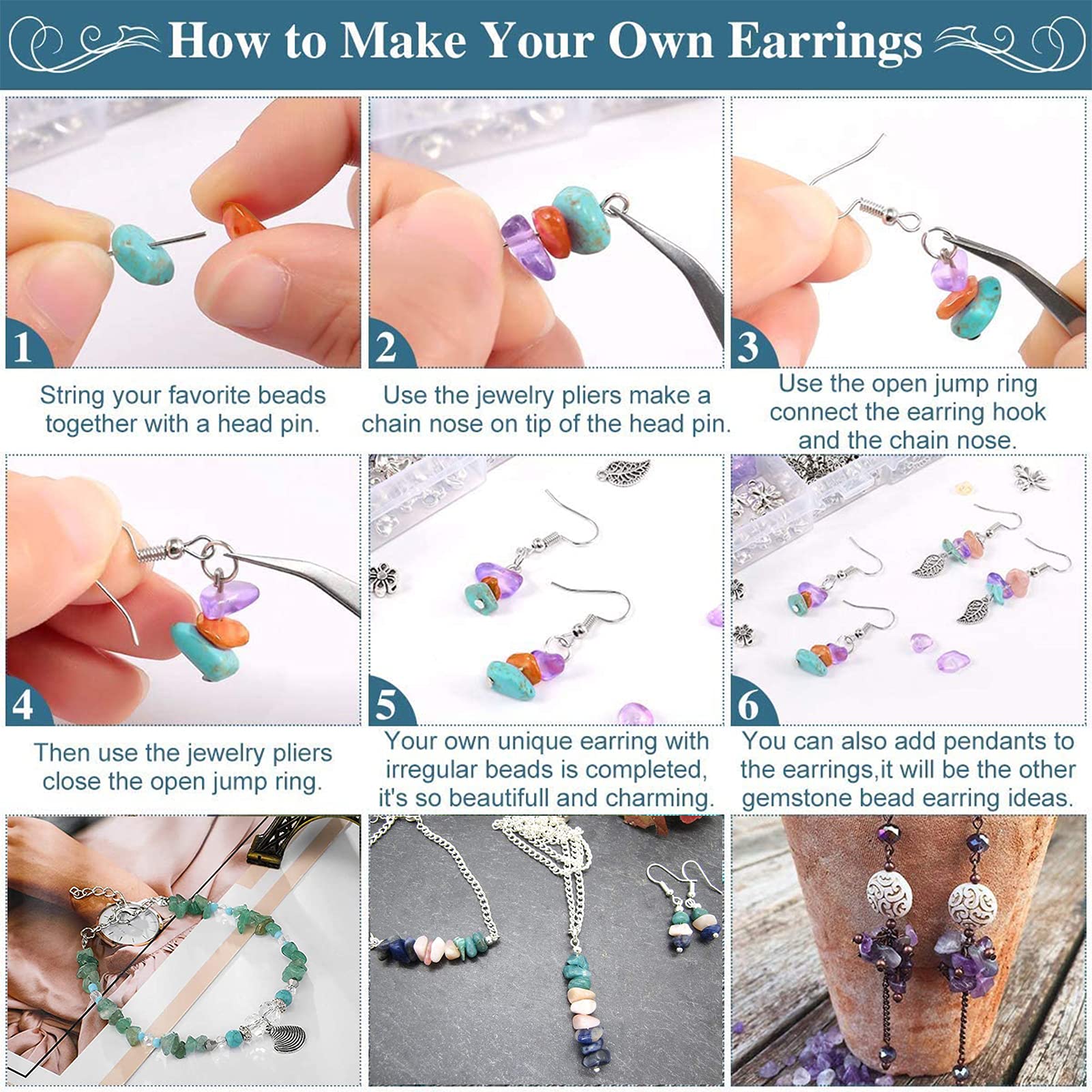 How to Make Your Own Earrings

1

String your favorite beads together with a head pin.

2

Use the jewelry pliers make a chain nose on tip of the head pin.

3

Use the open jump ring connect the earring hook and the chain nose.

4

Then use the jewelry pliers close the open jump ring.

5

Your own unique earring with irregular beads is completed, it's so beautifull and charming.

6

You can also add pendants to the earrings,it will be the other gemstone bead earring ideas.