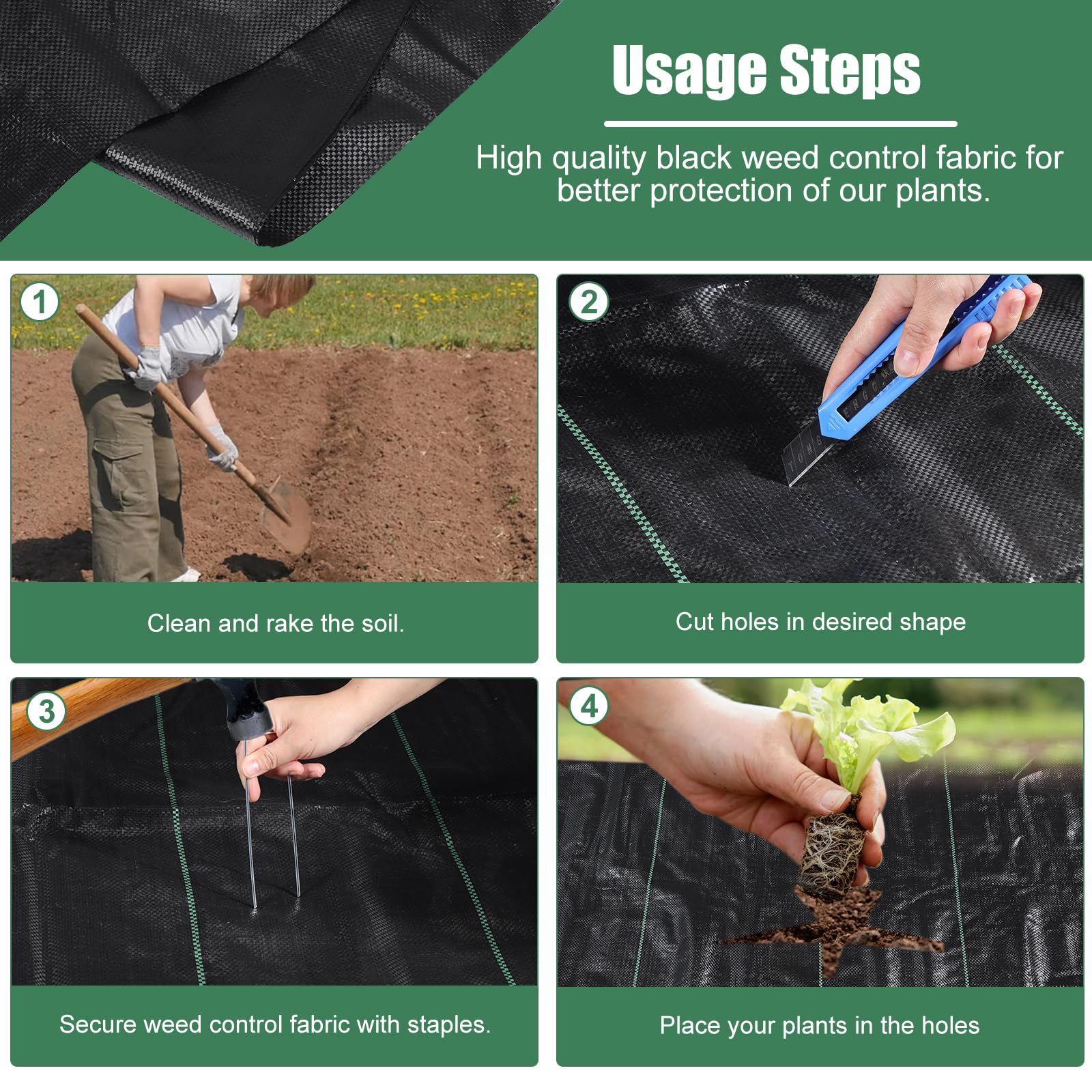 Usage Steps

High quality black weed control fabric for better protection of our plants.

1

Clean and rake the soil.

2

Cut holes in desired shape

3

Secure weed control fabric with staples.

4

Place your plants in the holes