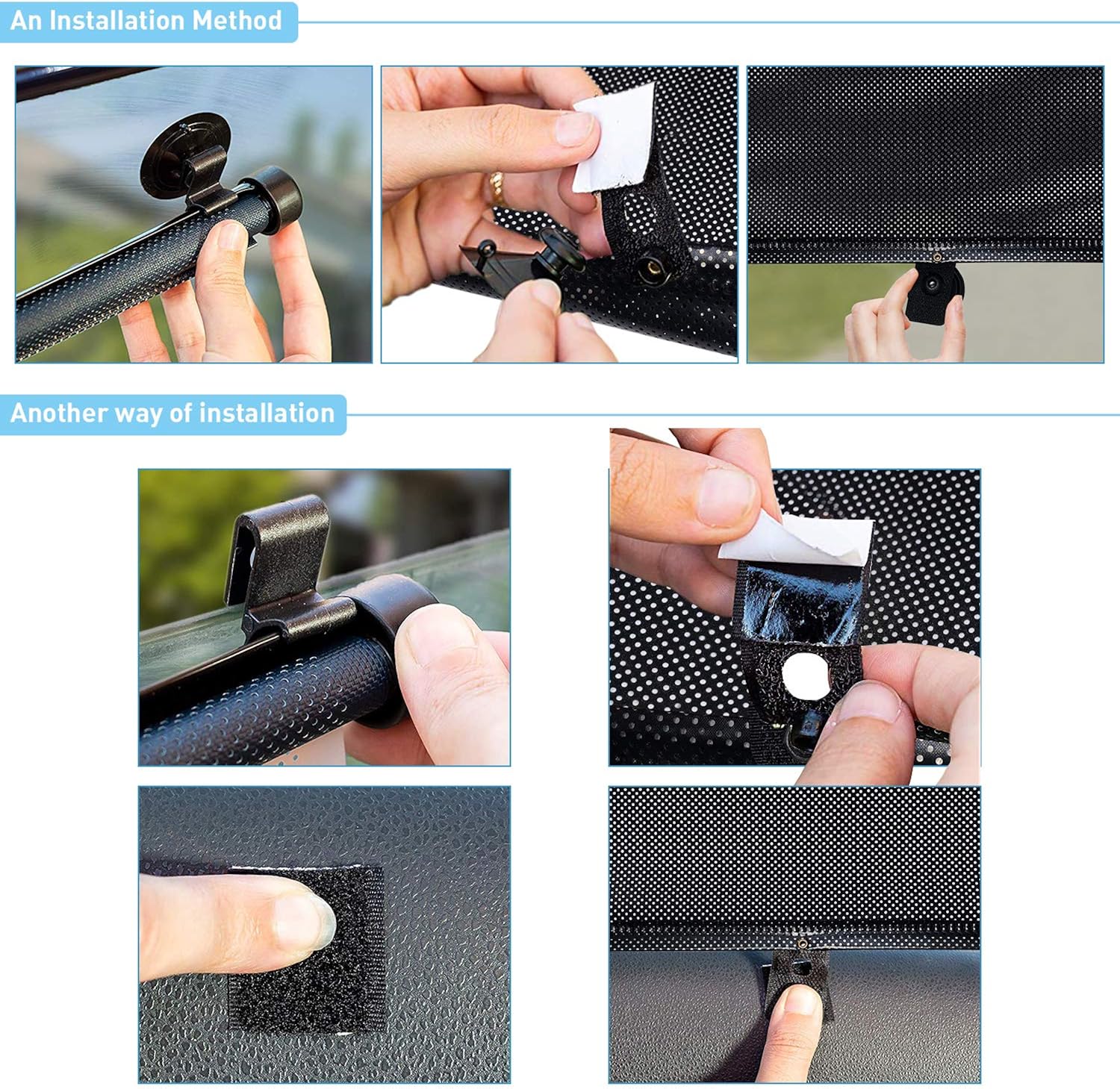 An Installation Method

Another way of installation