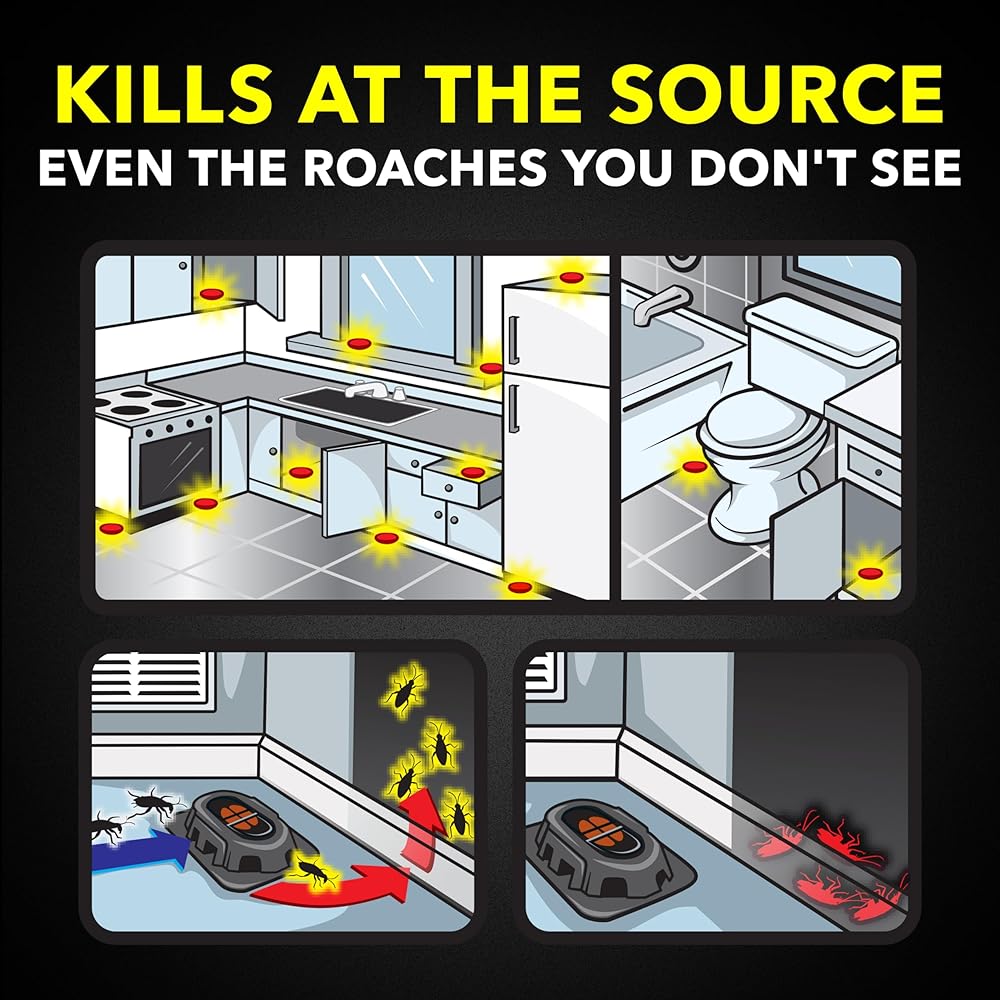 KILLS AT THE SOURCE
EVEN THE ROACHES YOU DON'T SEE