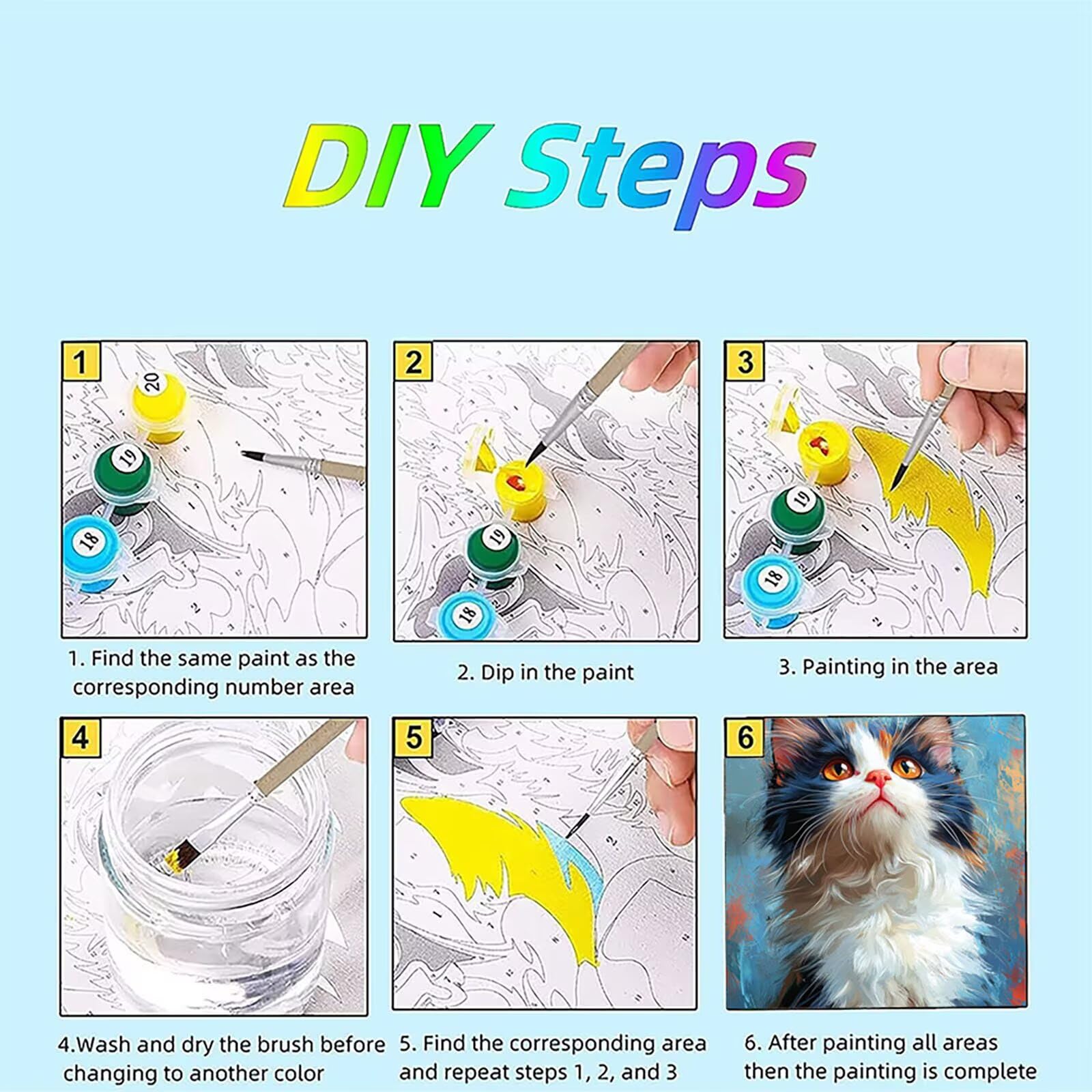 DIY Steps

1

20

19

18

1. Find the same paint as the corresponding number area

2

19

18

2. Dip in the paint

3

19

18

3. Painting in the area

4

4.Wash and dry the brush before changing to another color

5

5. Find the corresponding area and repeat steps 1, 2, and 3

6

6. After painting all areas then the painting is complete