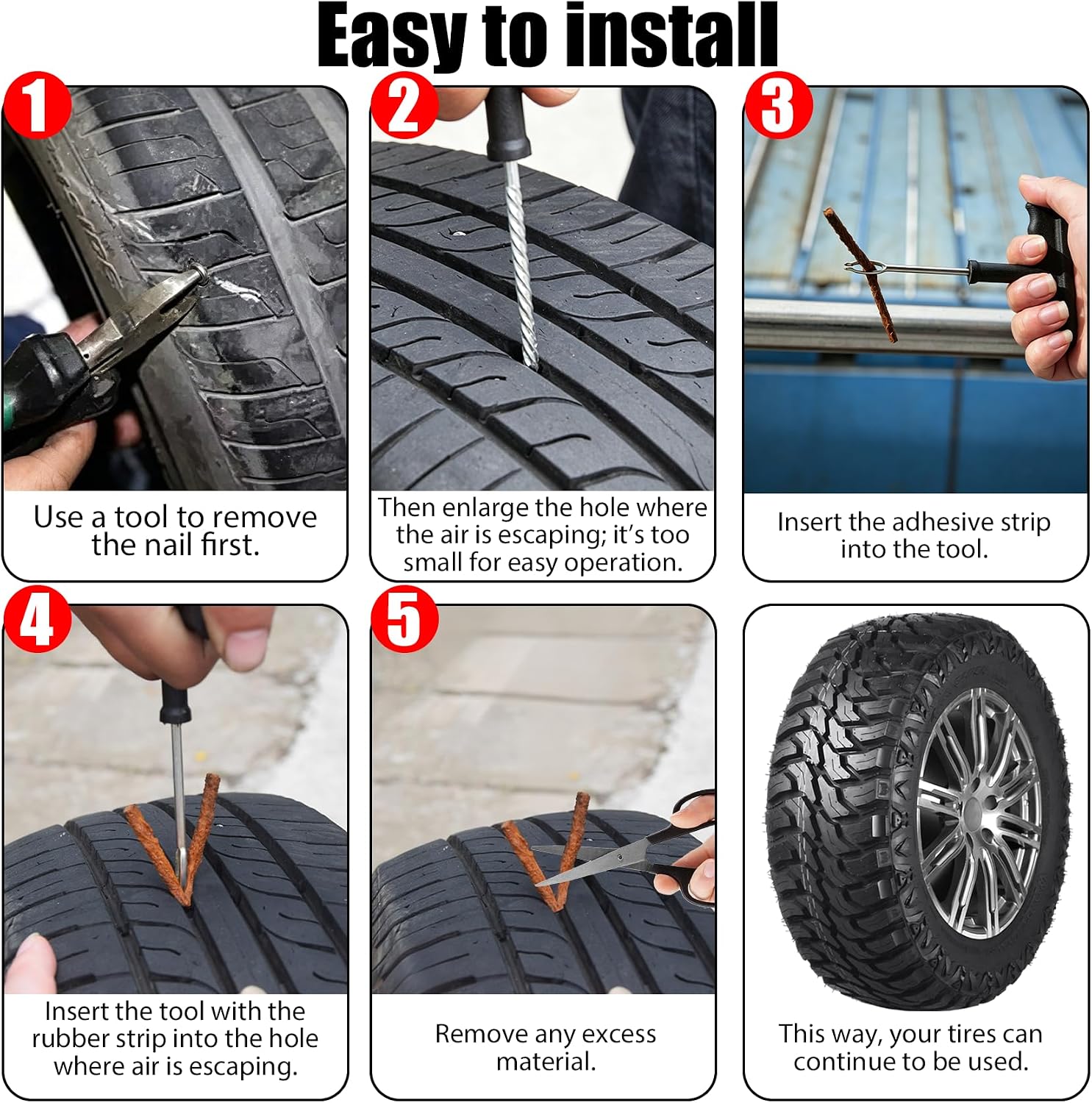 Easy to install

1

Use a tool to remove the nail first.

2

Then enlarge the hole where the air is escaping; it's too small for easy operation.

3

Insert the adhesive strip into the tool.

4

Insert the tool with the rubber strip into the hole where air is escaping.

5

Remove any excess material.

This way, your tires can continue to be used.