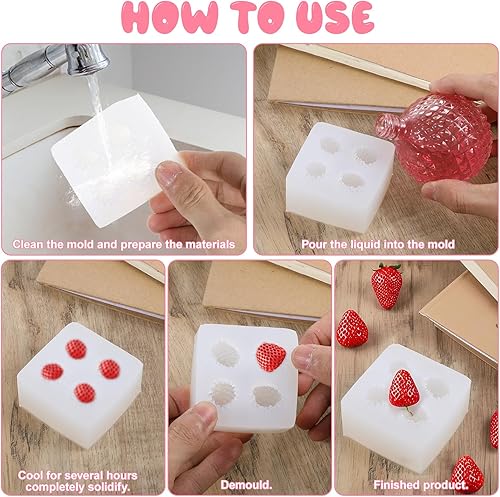 HOW TO USE

Clean the mold and prepare the materials

Pour the liquid into the mold

Cool for several hours completely solidify.

Demould.

Finished product.