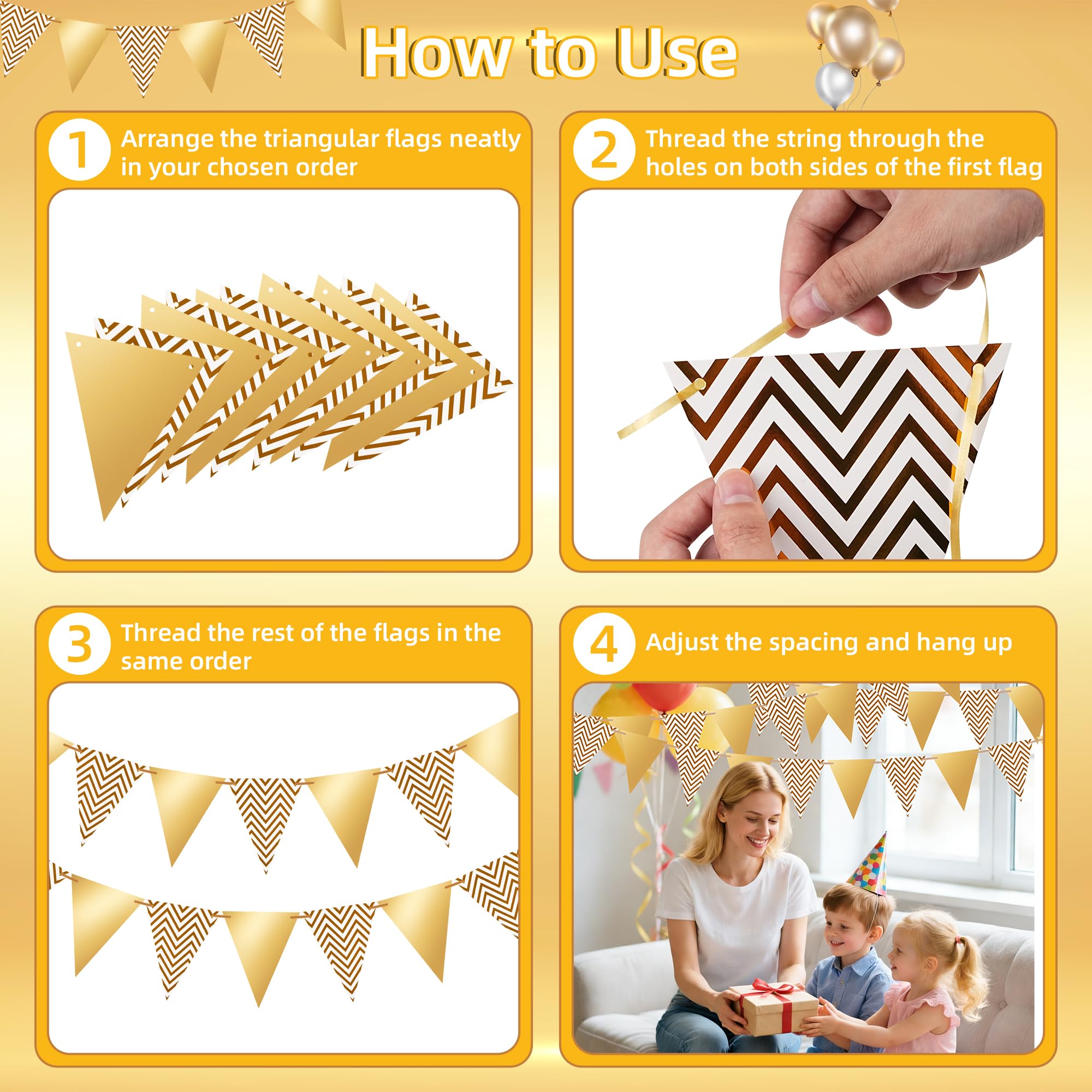 How to Use

1 Arrange the triangular flags neatly in your chosen order

2 Thread the string through the holes on both sides of the first flag

3 Thread the rest of the flags in the same order

4 Adjust the spacing and hang up