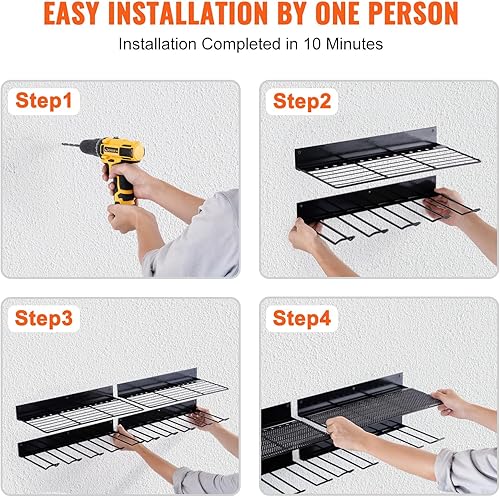 EASY INSTALLATION BY ONE PERSON

Installation Completed in 10 Minutes

Step1

Step2

Step3

Step4