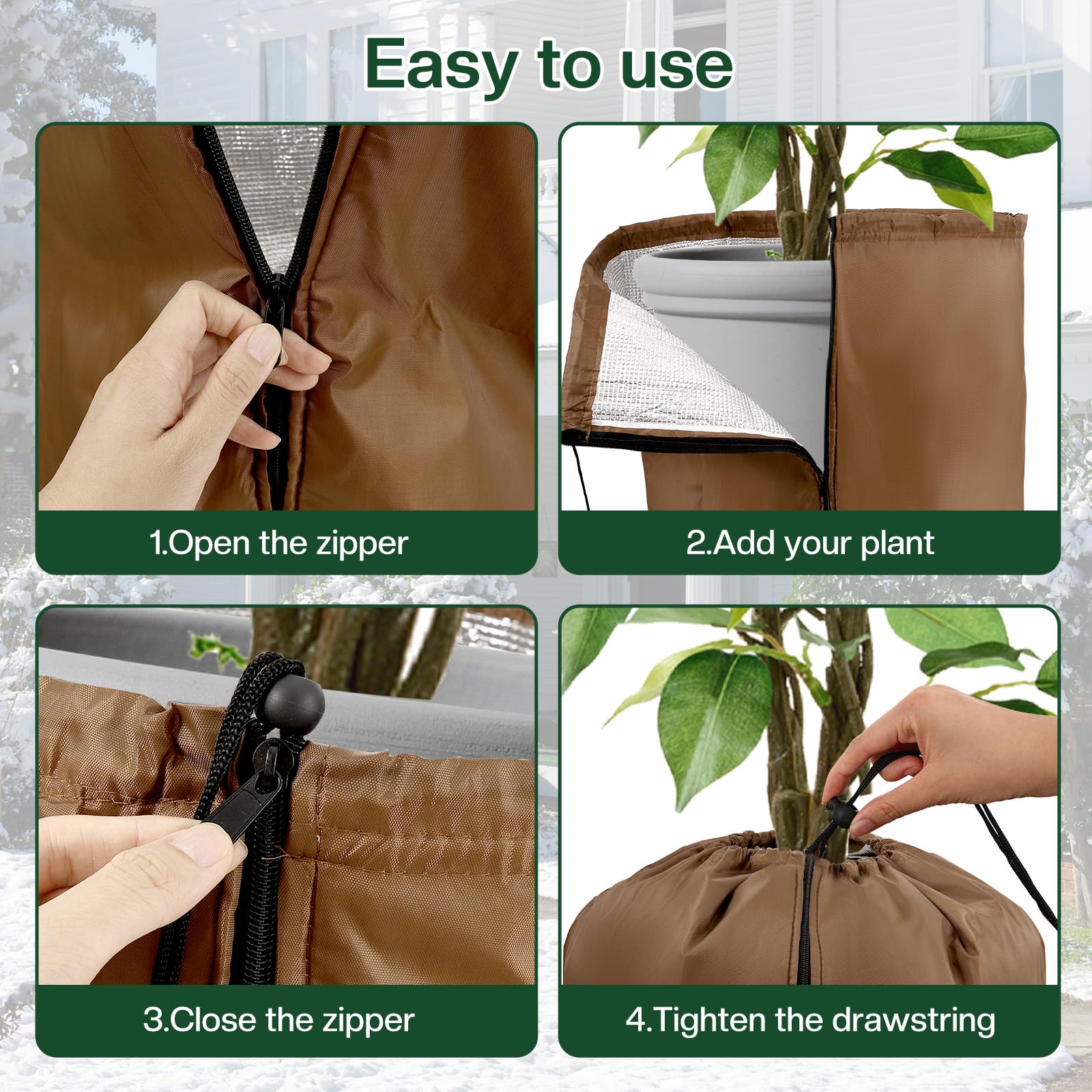 Easy to use

1.Open the zipper

2.Add your plant

3.Close the zipper

4.Tighten the drawstring