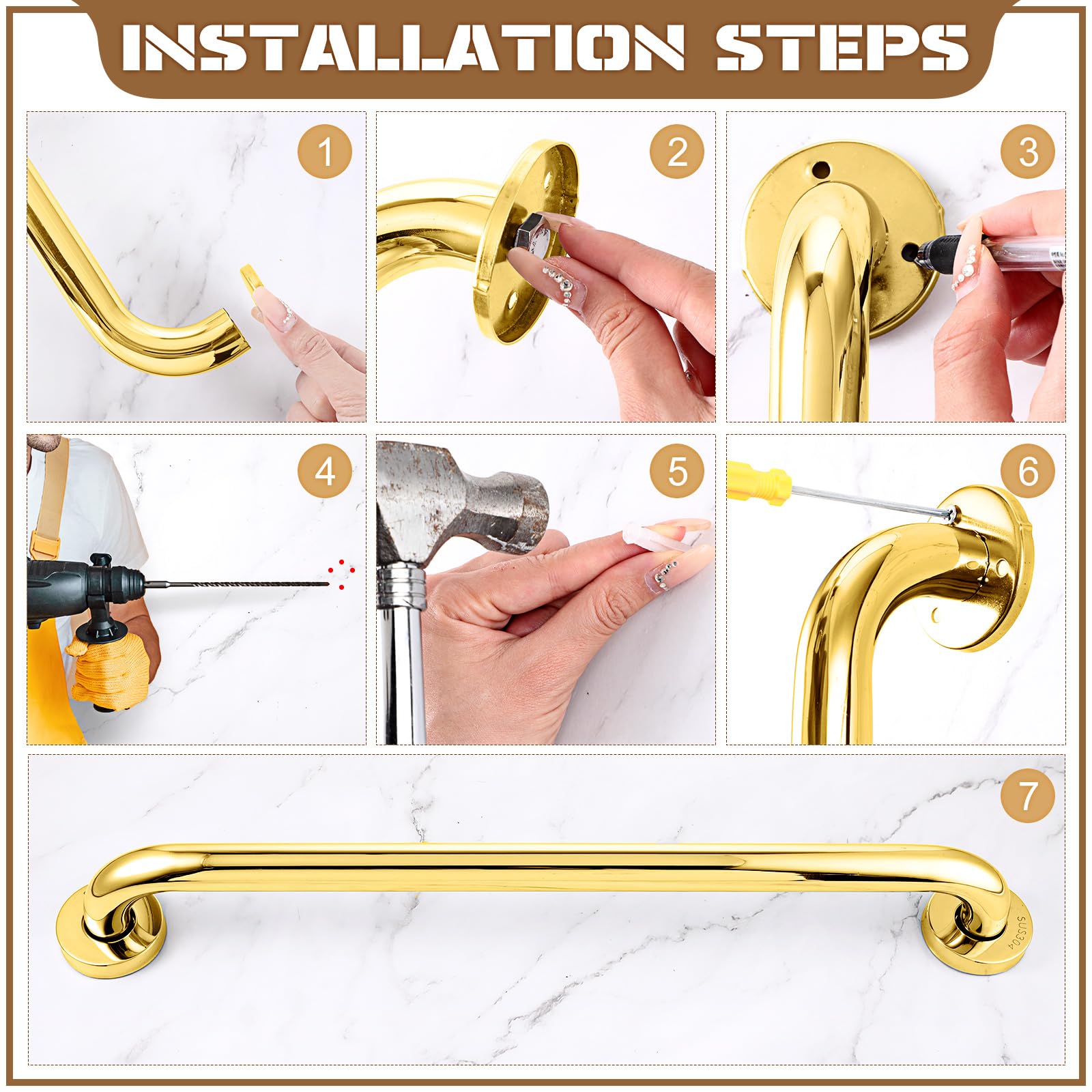 INSTALLATION STEPS

1

2

3

4

5

6

7

SUS304