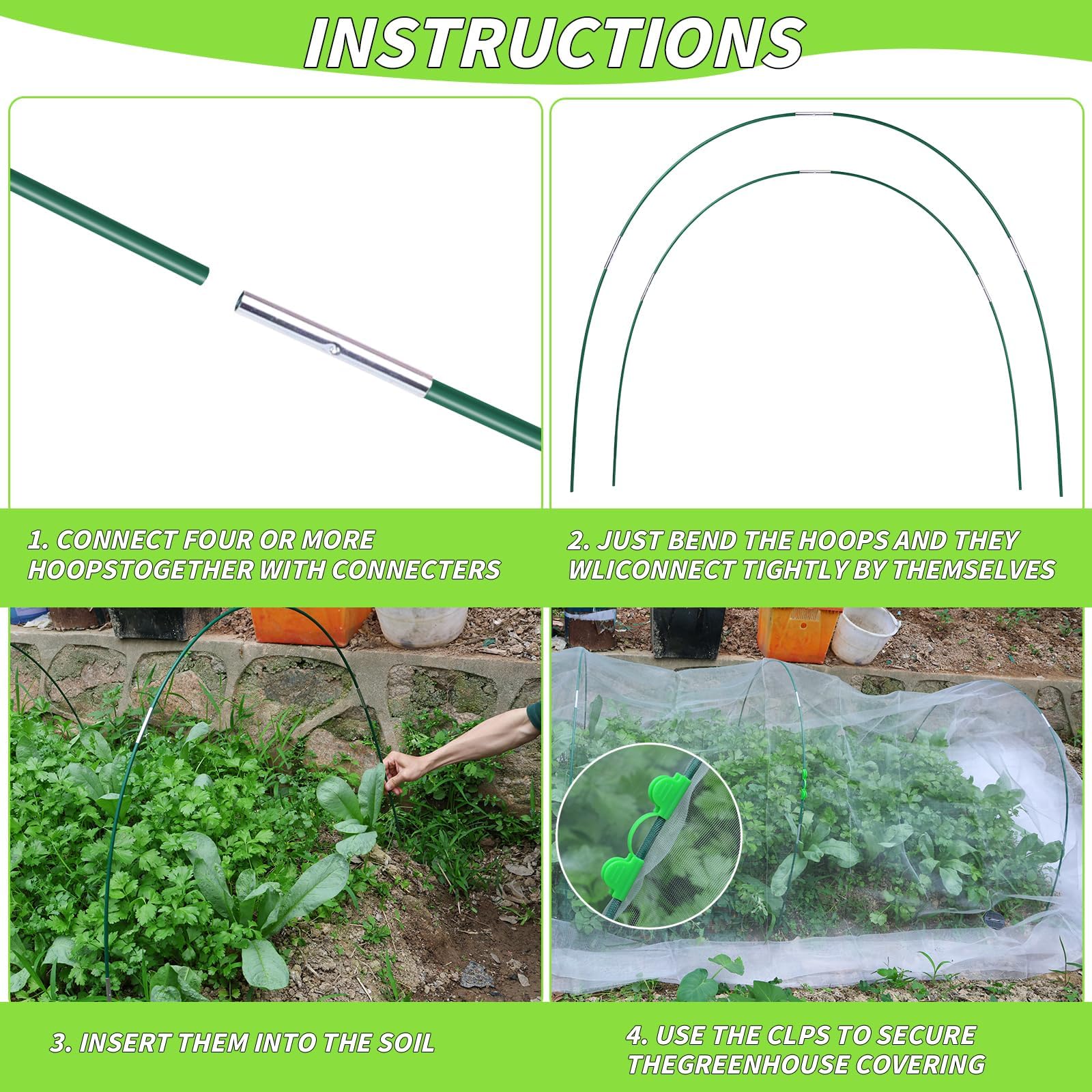 INSTRUCTIONS

1. CONNECT FOUR OR MORE HOOPSTOGETHER WITH CONNECTERS

2. JUST BEND THE HOOPS AND THEY WLICONNECT TIGHTLY BY THEMSELVES

3. INSERT THEM INTO THE SOIL

4. USE THE CLPS TO SECURE THEGREENHOUSE COVERING