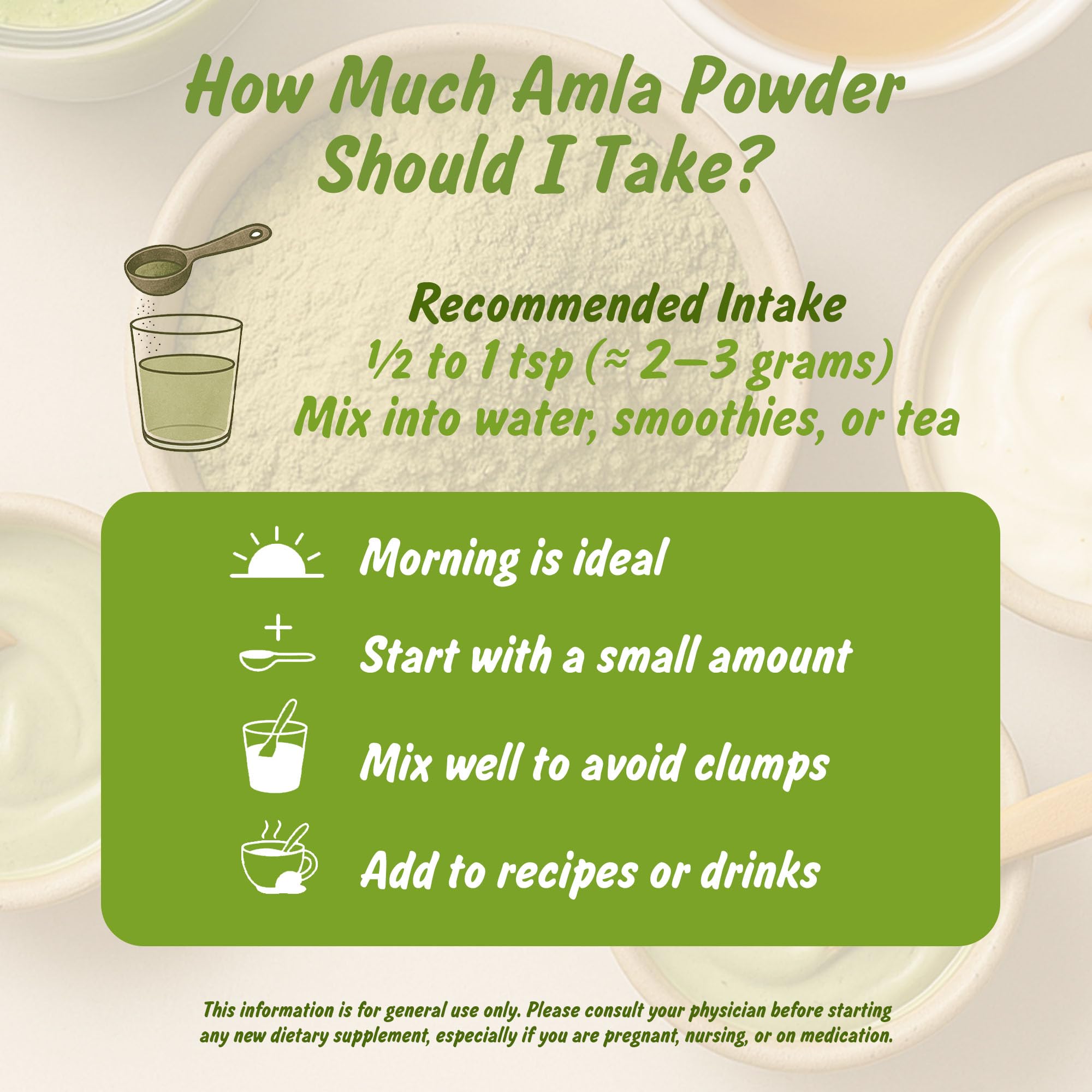 How Much Amla Powder Should I Take?

Recommended Intake
½ to 1 tsp (≈ 2–3 grams)
Mix into water, smoothies, or tea

Morning is ideal

Start with a small amount

Mix well to avoid clumps

Add to recipes or drinks

This information is for general use only. Please consult your physician before starting any new dietary supplement, especially if you are pregnant, nursing, or on medication.