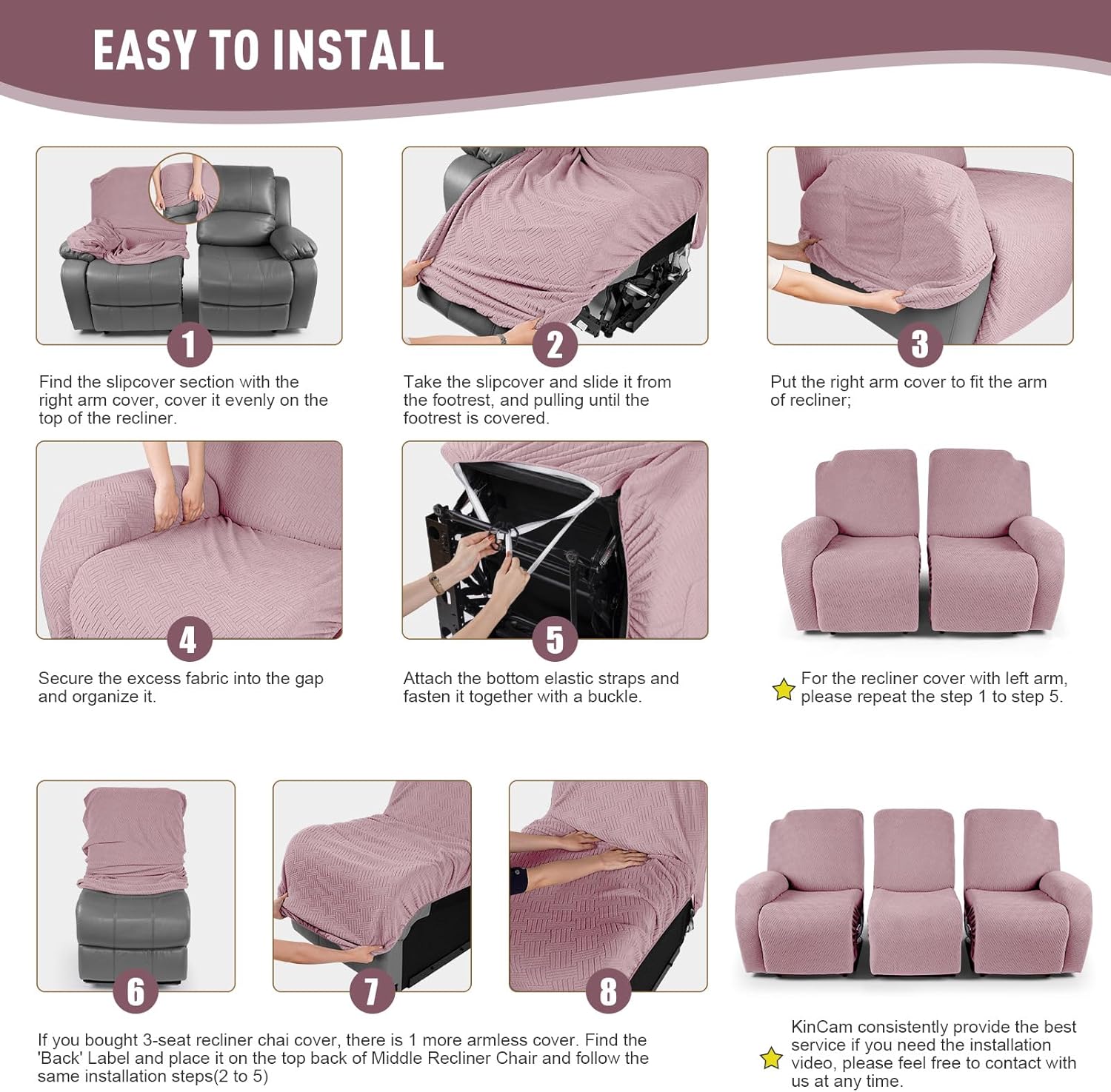 EASY TO INSTALL

1

Find the slipcover section with the right arm cover, cover it evenly on the top of the recliner.

2

Take the slipcover and slide it from the footrest, and pulling until the footrest is covered.

3

Put the right arm cover to fit the arm of recliner;

4

Secure the excess fabric into the gap and organize it.

5

Attach the bottom elastic straps and fasten it together with a buckle.

For the recliner cover with left arm, please repeat the step 1 to step 5.

6

7

8

If you bought 3-seat recliner chai cover, there is 1 more armless cover. Find the 'Back' Label and place it on the top back of Middle Recliner Chair and follow the same installation steps(2 to 5)

KinCam consistently provide the best service if you need the installation video, please feel free to contact with us at any time.