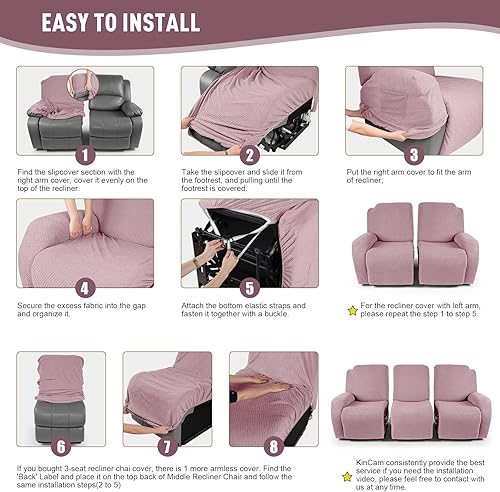 EASY TO INSTALL

1

Find the slipcover section with the right arm cover, cover it evenly on the top of the recliner.

2

Take the slipcover and slide it from the footrest, and pulling until the footrest is covered.

3

Put the right arm cover to fit the arm of recliner;

4

Secure the excess fabric into the gap and organize it.

5

Attach the bottom elastic straps and fasten it together with a buckle.

For the recliner cover with left arm, please repeat the step 1 to step 5.

6

7

8

If you bought 3-seat recliner chai cover, there is 1 more armless cover. Find the 'Back' Label and place it on the top back of Middle Recliner Chair and follow the same installation steps(2 to 5)

KinCam consistently provide the best service if you need the installation video, please feel free to contact with us at any time.