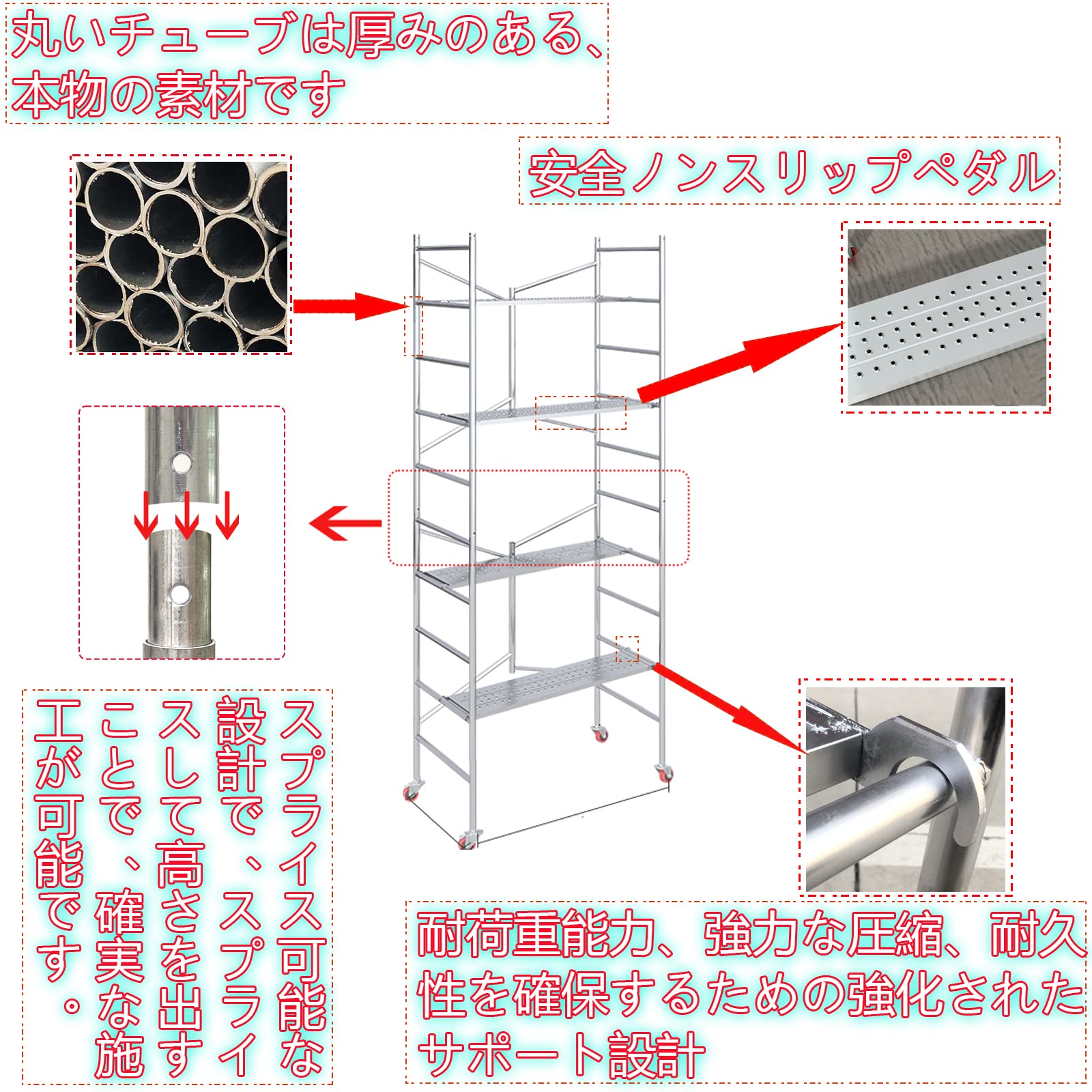 丸いチューブは厚みのある、本物の素材です

安全ノンスリップペダル

スプライス可能な設計で、スプライスして高さを出すことで、確実な施工が可能です。

耐荷重能力、強力な圧縮、耐久性を確保するための強化されたサポート設計