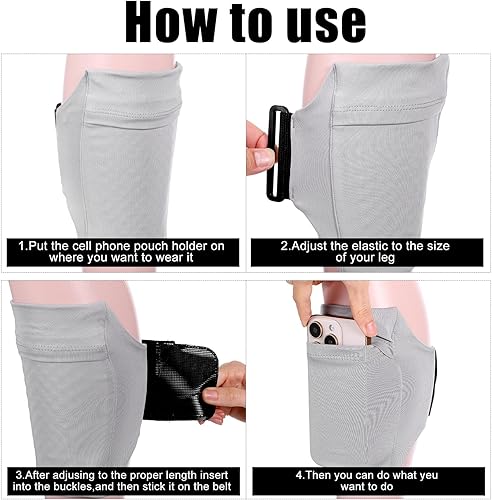 How to use

1.Put the cell phone pouch holder on where you want to wear it

2.Adjust the elastic to the size of your leg

3.After adjusing to the proper length insert into the buckles,and then stick it on the belt

4.Then you can do what yeu want to do