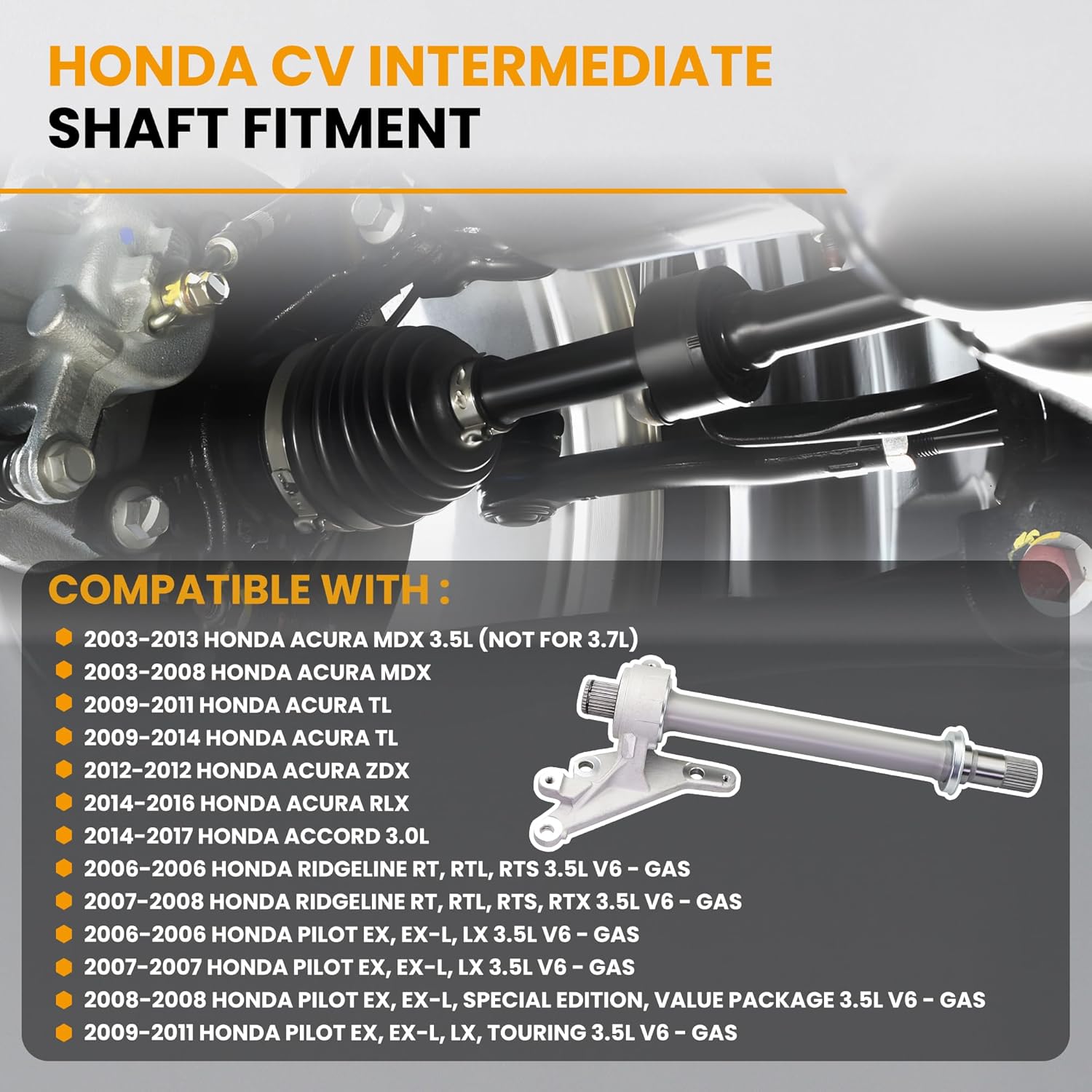 HONDA CV INTERMEDIATE
SHAFT FITMENT

COMPATIBLE WITH :

2003-2013 HONDA ACURA MDX 3.5L (NOT FOR 3.7L)
2003-2008 HONDA ACURA MDX
2009-2011 HONDA ACURA TL
2009-2014 HONDA ACURA TL
2012-2012 HONDA ACURA ZDX
2014-2016 HONDA ACURA RLX
2014-2017 HONDA ACCORD 3.0L
2006-2006 HONDA RIDGELINE RT, RTL, RTS 3.5L V6 - GAS
2007-2008 HONDA RIDGELINE RT, RTL, RTS, RTX 3.5L V6 - GAS
2006-2006 HONDA PILOT EX, EX-L, LX 3.5L V6 - GAS
2007-2007 HONDA PILOT EX, EX-L, LX 3.5L V6 - GAS
2008-2008 HONDA PILOT EX, EX-L, SPECIAL EDITION, VALUE PACKAGE 3.5L V6 - GAS
2009-2011 HONDA PILOT EX, EX-L, LX, TOURING 3.5L V6 - GAS